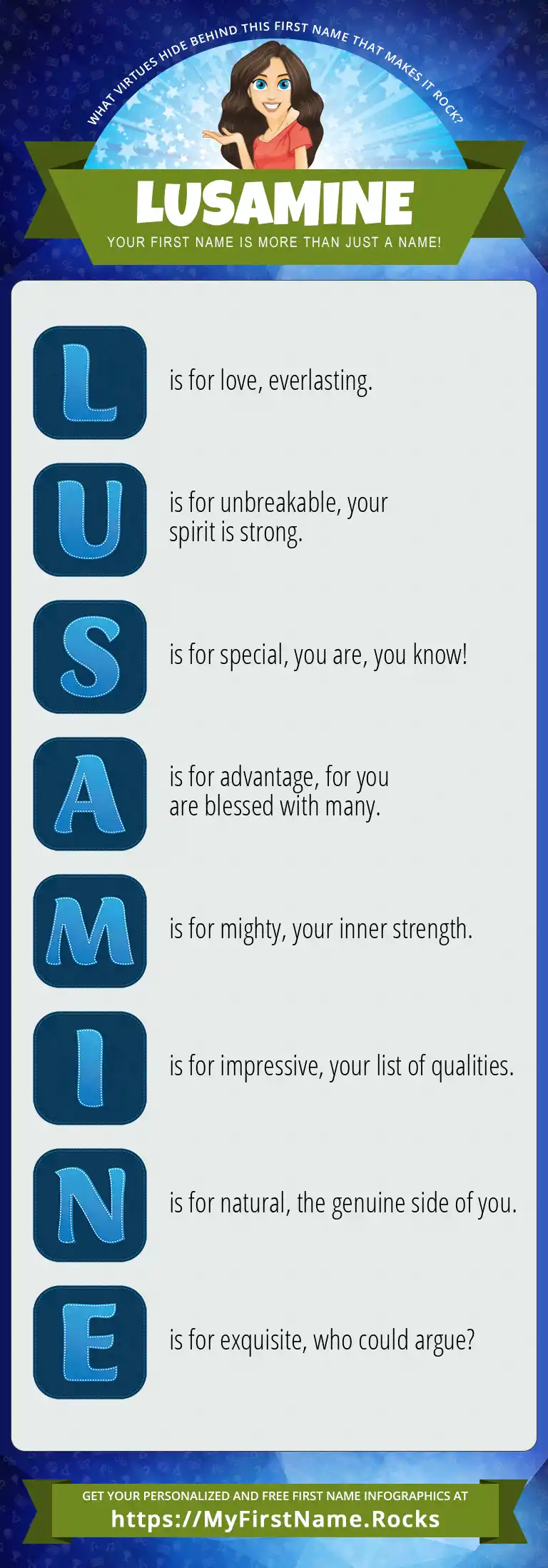 WHAT VIRTUES HIDE BEHIND THIS FIRST NAME THAT MAKES IT ROCK?

LUSAMINE

YOUR FIRST NAME IS MORE THAN JUST A NAME!

L is for love, everlasting.

U is for unbreakable, your spirit is strong.

S is for special, you are, you know!

A is for advantage, for you are blessed with many.

M is for mighty, your inner strength.

I is for impressive, your list of qualities.

N is for natural, the genuine side of you.

E is for exquisite, who could argue?

GET YOUR PERSONALIZED AND FREE FIRST NAME INFOGRAPHICS AT

https://MyFirstName.Rocks