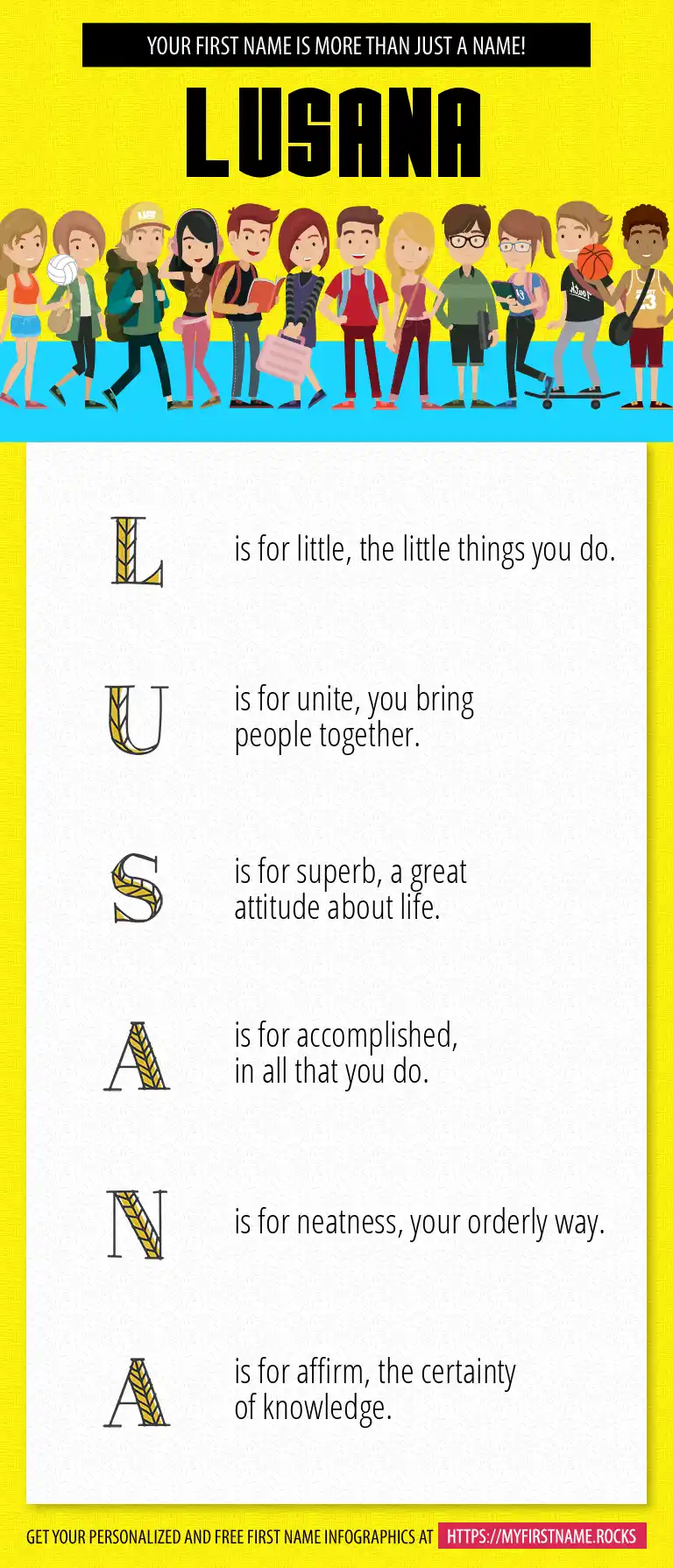 YOUR FIRST NAME IS MORE THAN JUST A NAME!

LUSANA

L is for little, the little things you do.

U is for unite, you bring people together.

S is for superb, a great attitude about life.

A is for accomplished, in all that you do.

N is for neatness, your orderly way.

A is for affirm, the certainty of knowledge.

GET YOUR PERSONALIZED AND FREE FIRST NAME INFOGRAPHICS AT HTTPS://MYFIRSTNAME.ROCKS