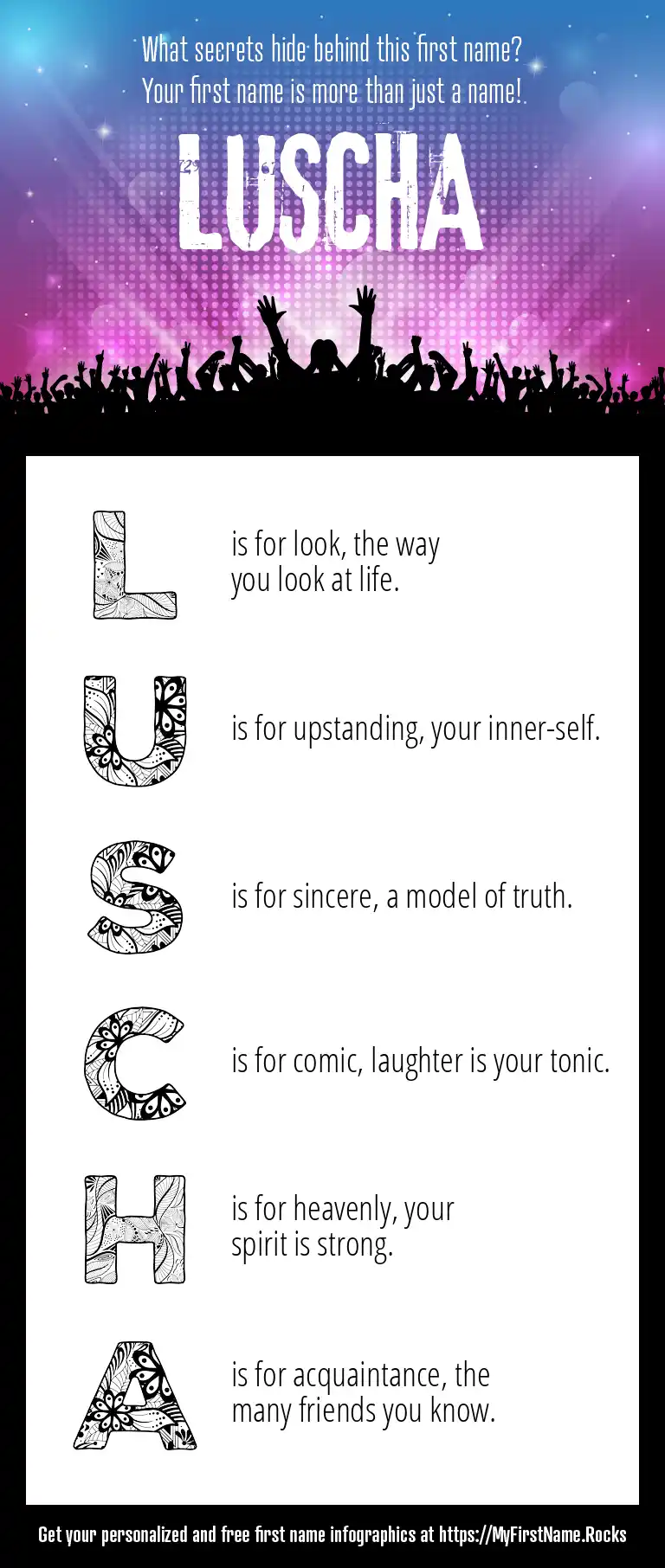 What secrets hide behind this first name?
Your first name is more than just a name!

LUSCHA

L is for look, the way you look at life.

U is for upstanding, your inner-self.

S is for sincere, a model of truth.

C is for comic, laughter is your tonic.

H is for heavenly, your spirit is strong.

A is for acquaintance, the many friends you know.

Get your personalized and free first name infographics at https://MyFirstName.Rocks