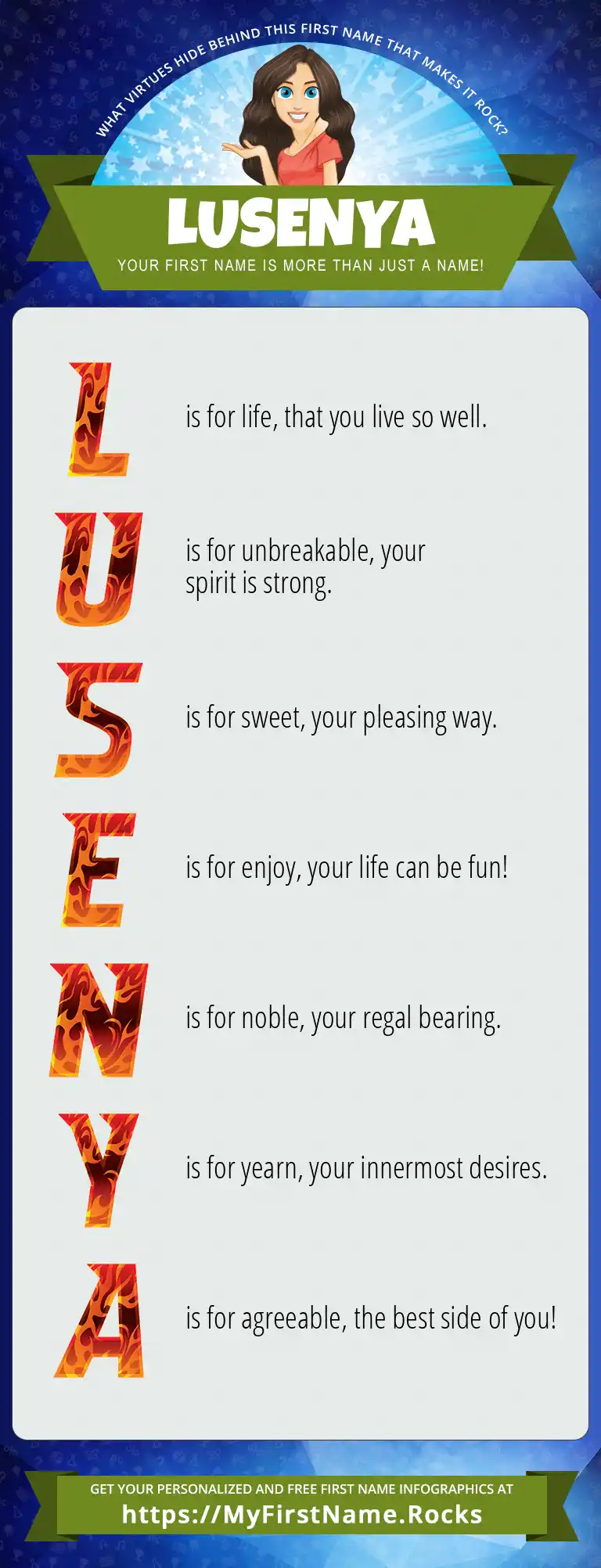 WHAT VIRTUES HIDE BEHIND THIS FIRST NAME THAT MAKES IT ROCK?

LUSENYA

YOUR FIRST NAME IS MORE THAN JUST A NAME!

L is for life, that you live so well.

U is for unbreakable, your spirit is strong.

S is for sweet, your pleasing way.

E is for enjoy, your life can be fun!

N is for noble, your regal bearing.

Y is for yearn, your innermost desires.

A is for agreeable, the best side of you!

GET YOUR PERSONALIZED AND FREE FIRST NAME INFOGRAPHICS AT

https://MyFirstName.Rocks