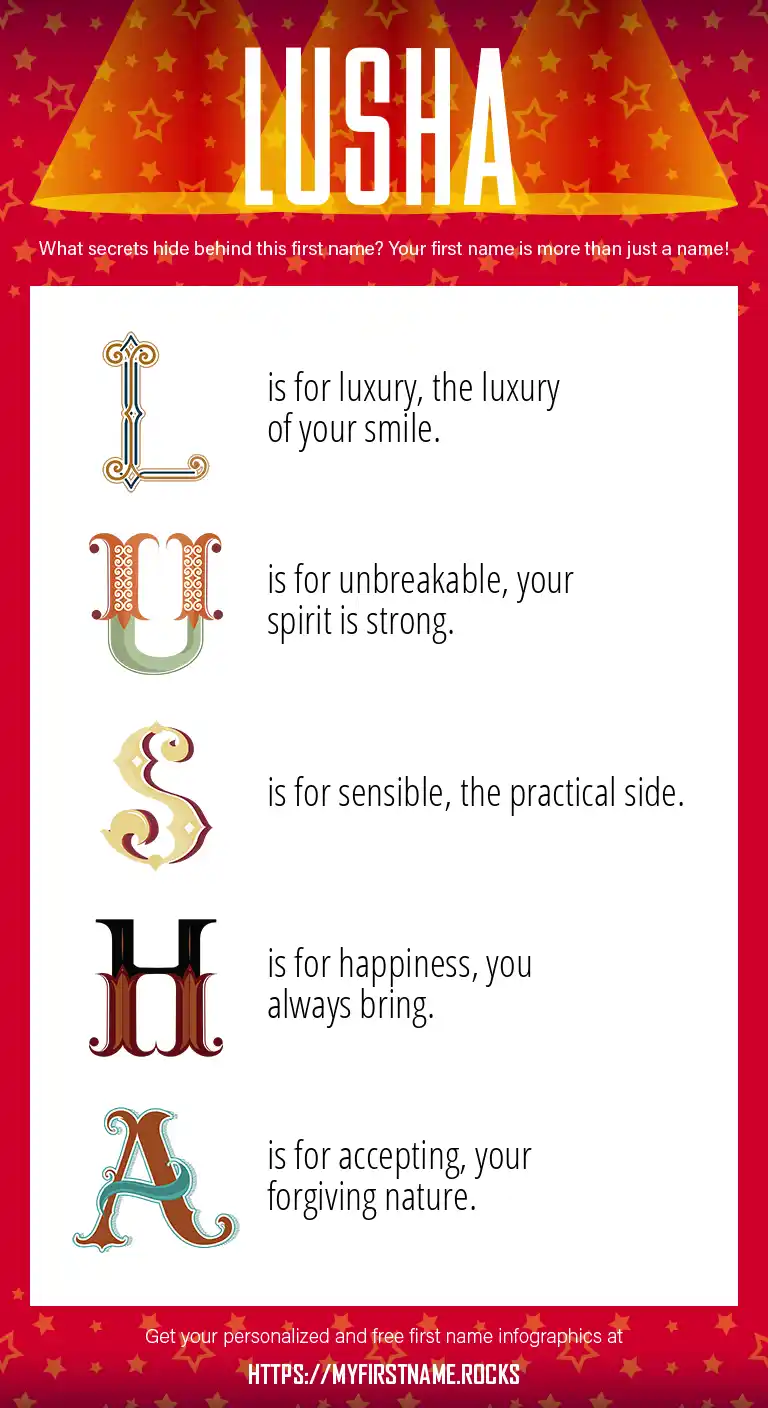 LUSHA

What secrets hide behind this first name? Your first name is more than just a name!

L is for luxury, the luxury of your smile.

U is for unbreakable, your spirit is strong.

S is for sensible, the practical side.

H is for happiness, you always bring.

A is for accepting, your forgiving nature.

Get your personalized and free first name infographics at

HTTPS://MYFIRSTNAME.ROCKS