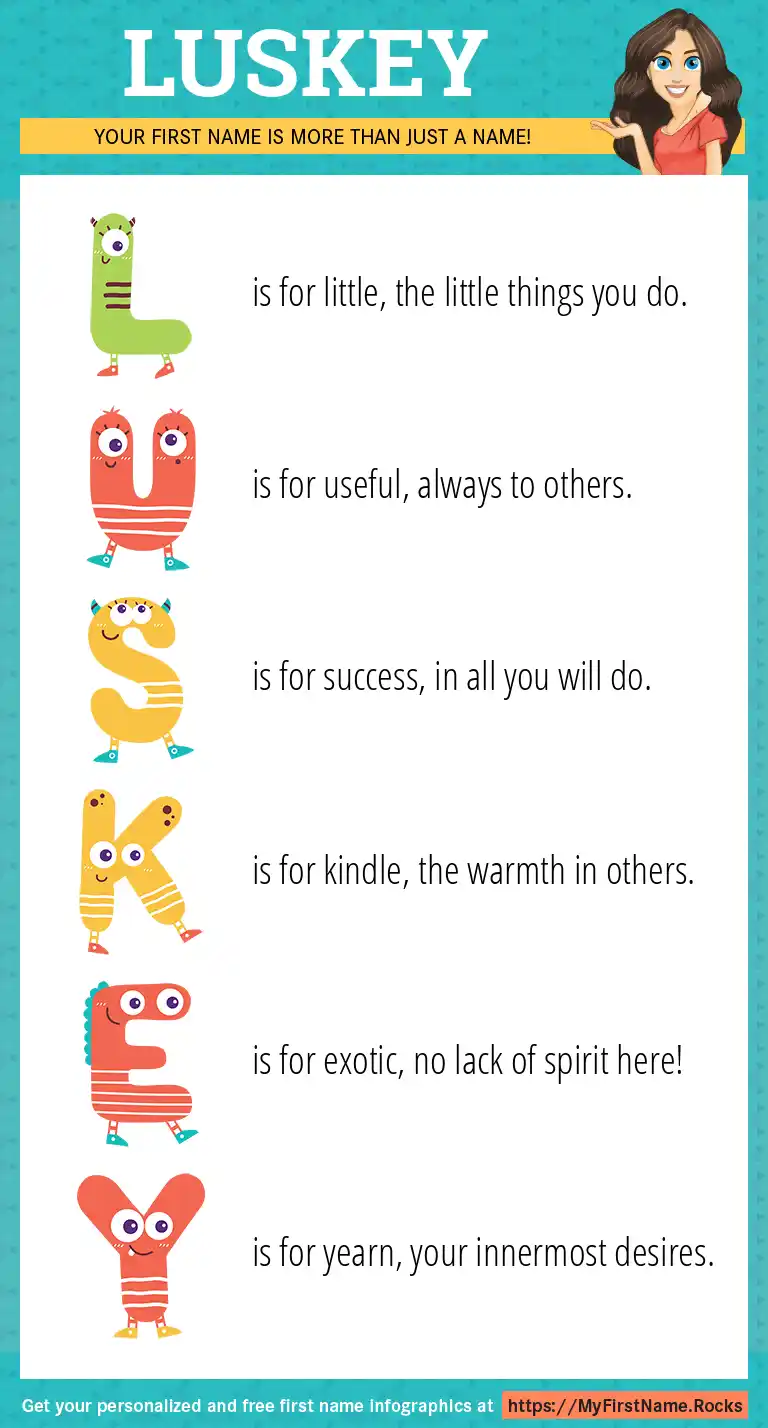 LUSKEY

YOUR FIRST NAME IS MORE THAN JUST A NAME!

L is for little, the little things you do.

U is for useful, always to others.

S is for success, in all you will do.

K is for kindle, the warmth in others.

E is for exotic, no lack of spirit here!

Y is for yearn, your innermost desires.

Get your personalized and free first name infographics at https://MyFirstName.Rocks