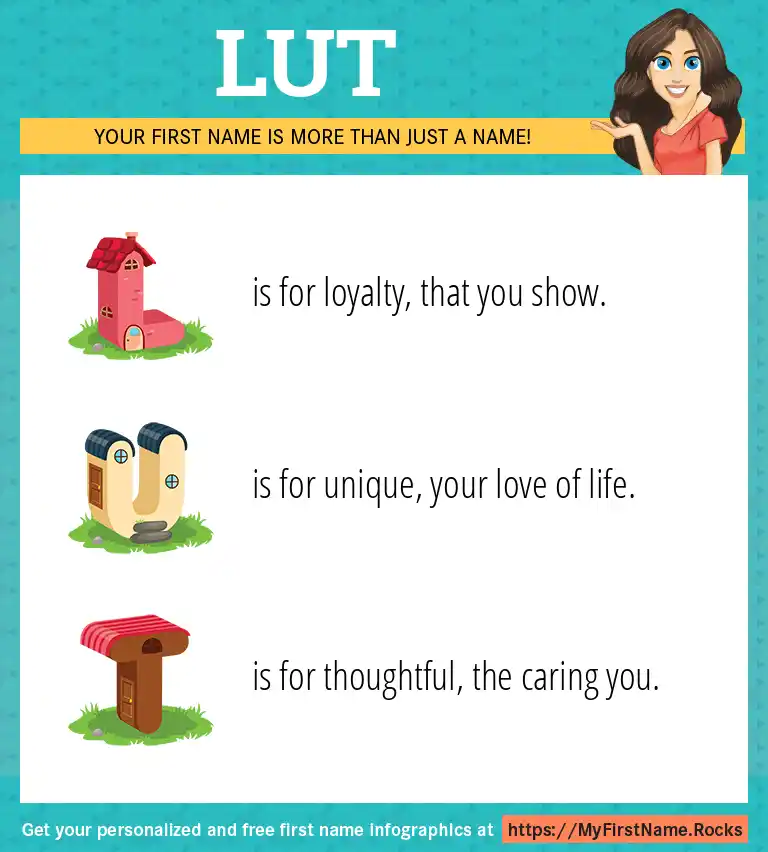 LUT

YOUR FIRST NAME IS MORE THAN JUST A NAME!

L is for loyalty, that you show.

U is for unique, your love of life.

T is for thoughtful, the caring you.

Get your personalized and free first name infographics at https://MyFirstName.Rocks