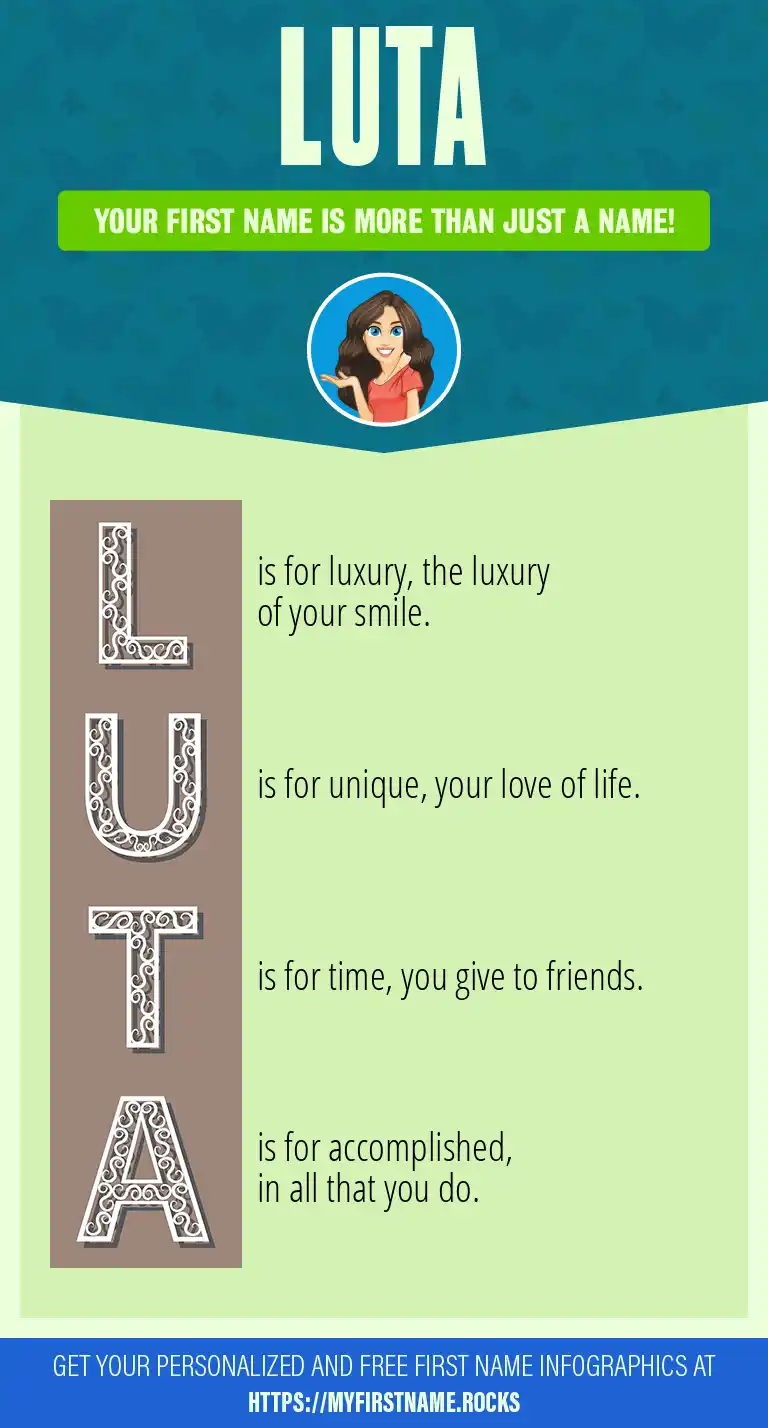 LUTA

YOUR FIRST NAME IS MORE THAN JUST A NAME!

L is for luxury, the luxury of your smile.

U is for unique, your love of life.

T is for time, you give to friends.

A is for accomplished, in all that you do.

GET YOUR PERSONALIZED AND FREE FIRST NAME INFOGRAPHICS AT
HTTPS://MYFIRSTNAME.ROCKS