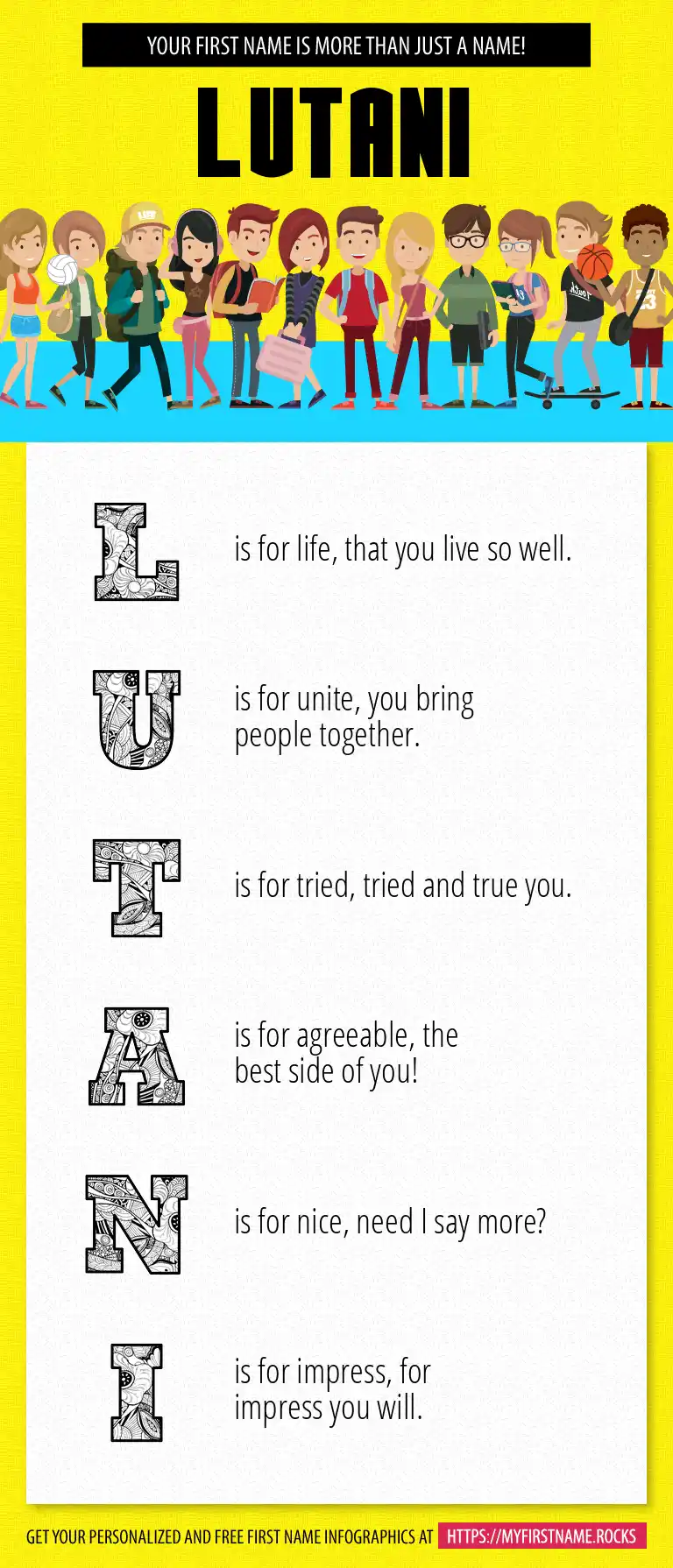 YOUR FIRST NAME IS MORE THAN JUST A NAME!

LUTANI

L is for life, that you live so well.

U is for unite, you bring people together.

T is for tried, tried and true you.

A is for agreeable, the best side of you!

N is for nice, need I say more?

I is for impress, for impress you will.

GET YOUR PERSONALIZED AND FREE FIRST NAME INFOGRAPHICS AT HTTPS://MYFIRSTNAME.ROCKS