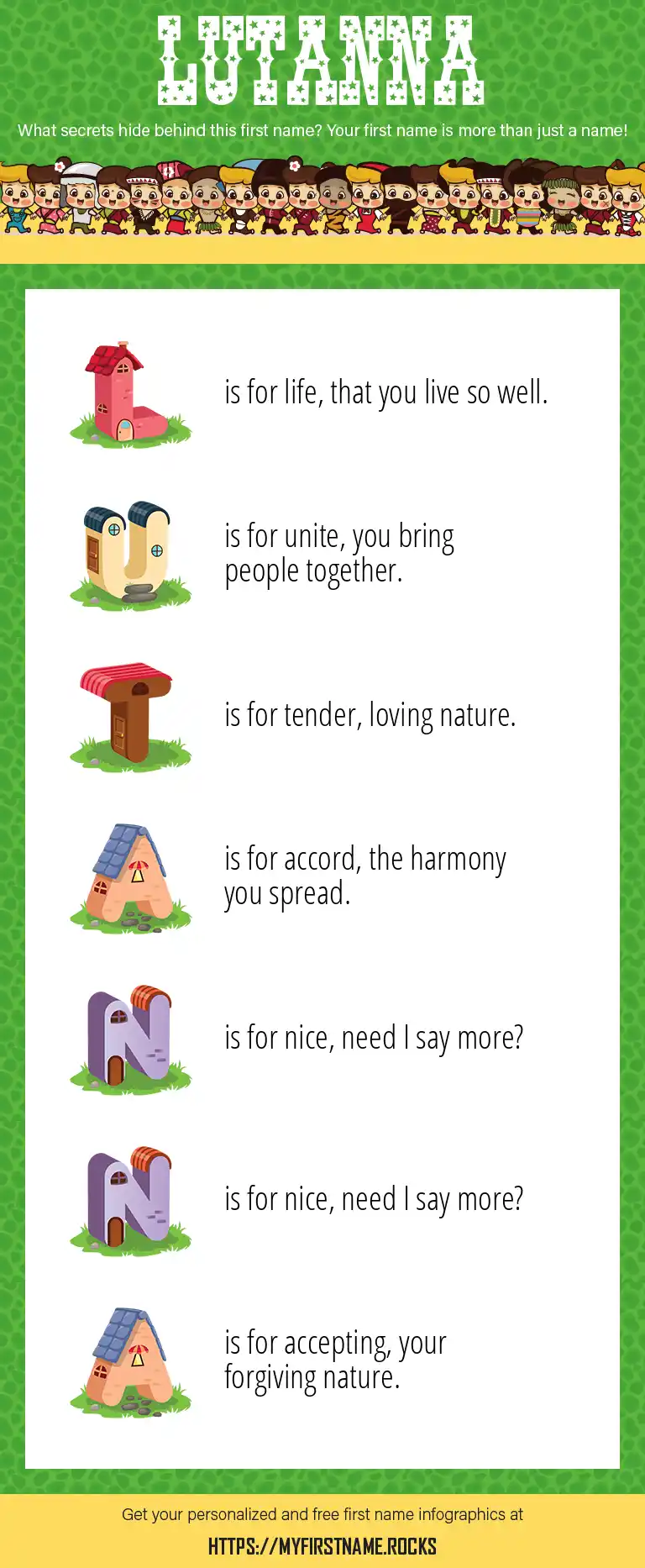 LUTANNA

What secrets hide behind this first name? Your first name is more than just a name!

L is for life, that you live so well.

U is for unite, you bring people together.

T is for tender, loving nature.

A is for accord, the harmony you spread.

N is for nice, need I say more?

N is for nice, need I say more?

A is for accepting, your forgiving nature.

Get your personalized and free first name infographics at

HTTPS://MYFIRSTNAME.ROCKS