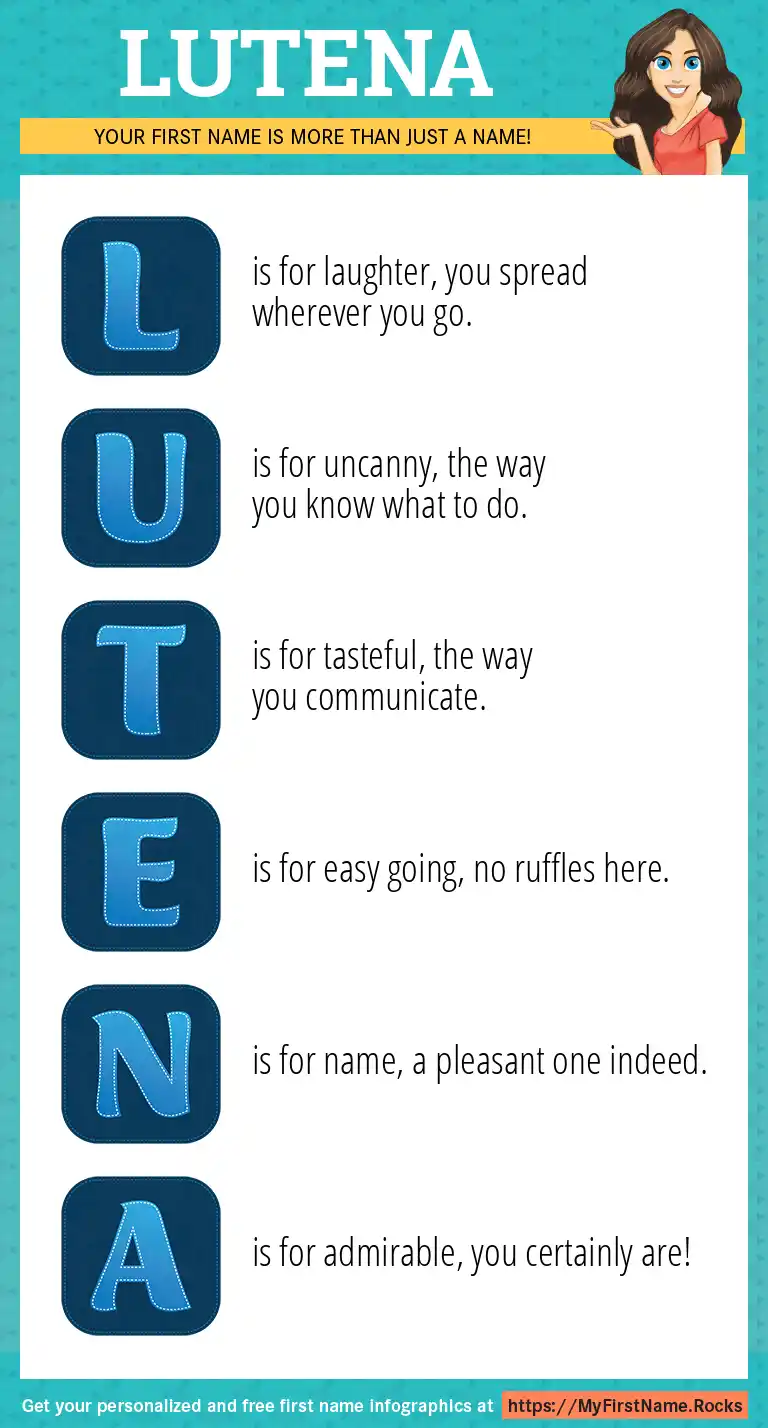 LUTENA

YOUR FIRST NAME IS MORE THAN JUST A NAME!

L is for laughter, you spread wherever you go.

U is for uncanny, the way you know what to do.

T is for tasteful, the way you communicate.

E is for easy going, no ruffles here.

N is for name, a pleasant one indeed.

A is for admirable, you certainly are!

Get your personalized and free first name infographics at https://MyFirstName.Rocks