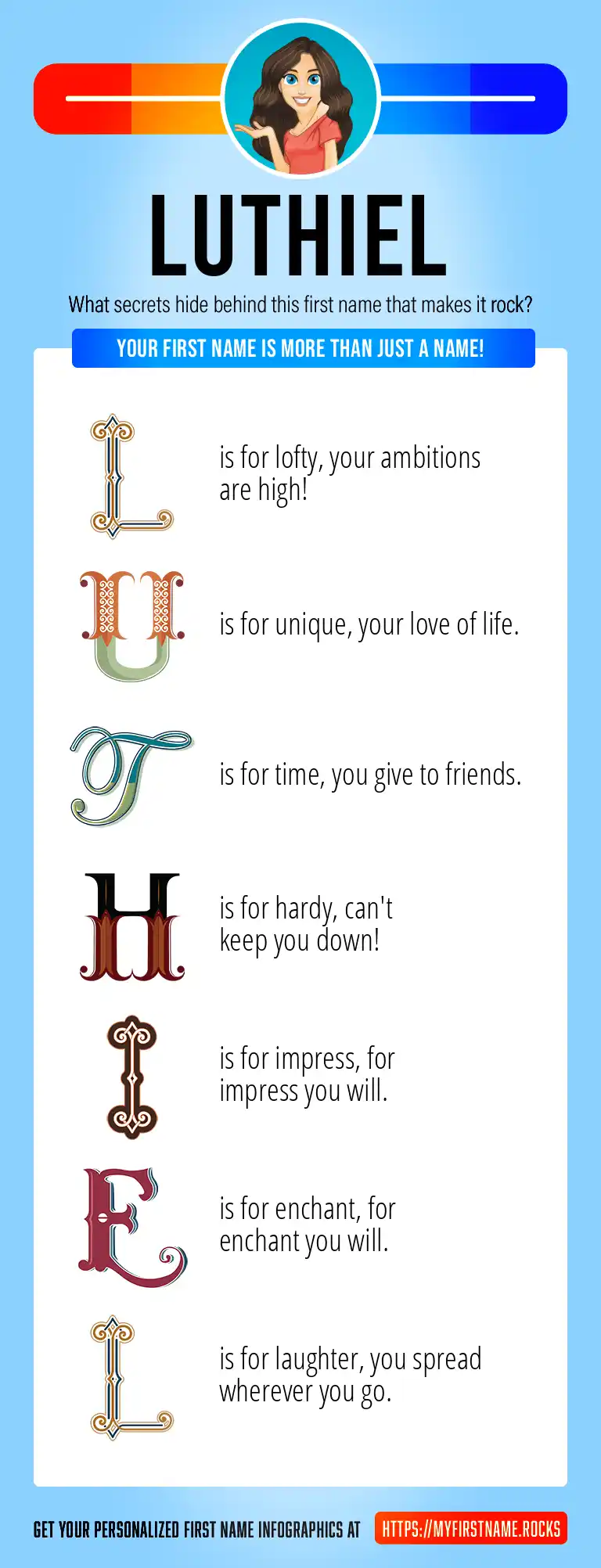 LUTHIEL

What secrets hide behind this first name that makes it rock?

YOUR FIRST NAME IS MORE THAN JUST A NAME!

L is for lofty, your ambitions are high!

U is for unique, your love of life.

T is for time, you give to friends.

H is for hardy, can't keep you down!

I is for impress, for impress you will.

E is for enchant, for enchant you will.

L is for laughter, you spread wherever you go.

GET YOUR PERSONALIZED FIRST NAME INFOGRAPHICS AT HTTPS://MYFIRSTNAME.ROCKS