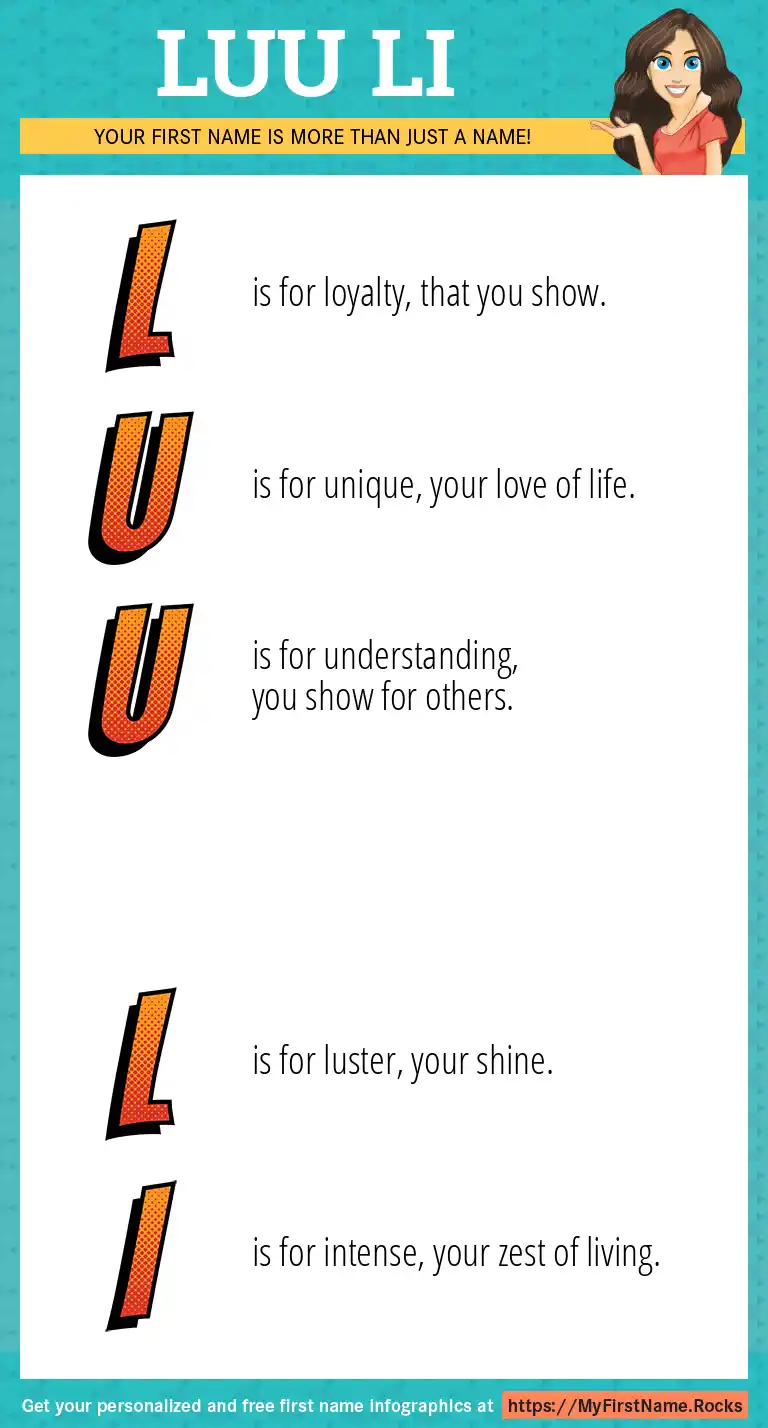 LUU LI

YOUR FIRST NAME IS MORE THAN JUST A NAME!

L is for loyalty, that you show.

U is for unique, your love of life.

U is for understanding, you show for others.

L is for luster, your shine.

I is for intense, your zest of living.

Get your personalized and free first name infographics at https://MyFirstName.Rocks