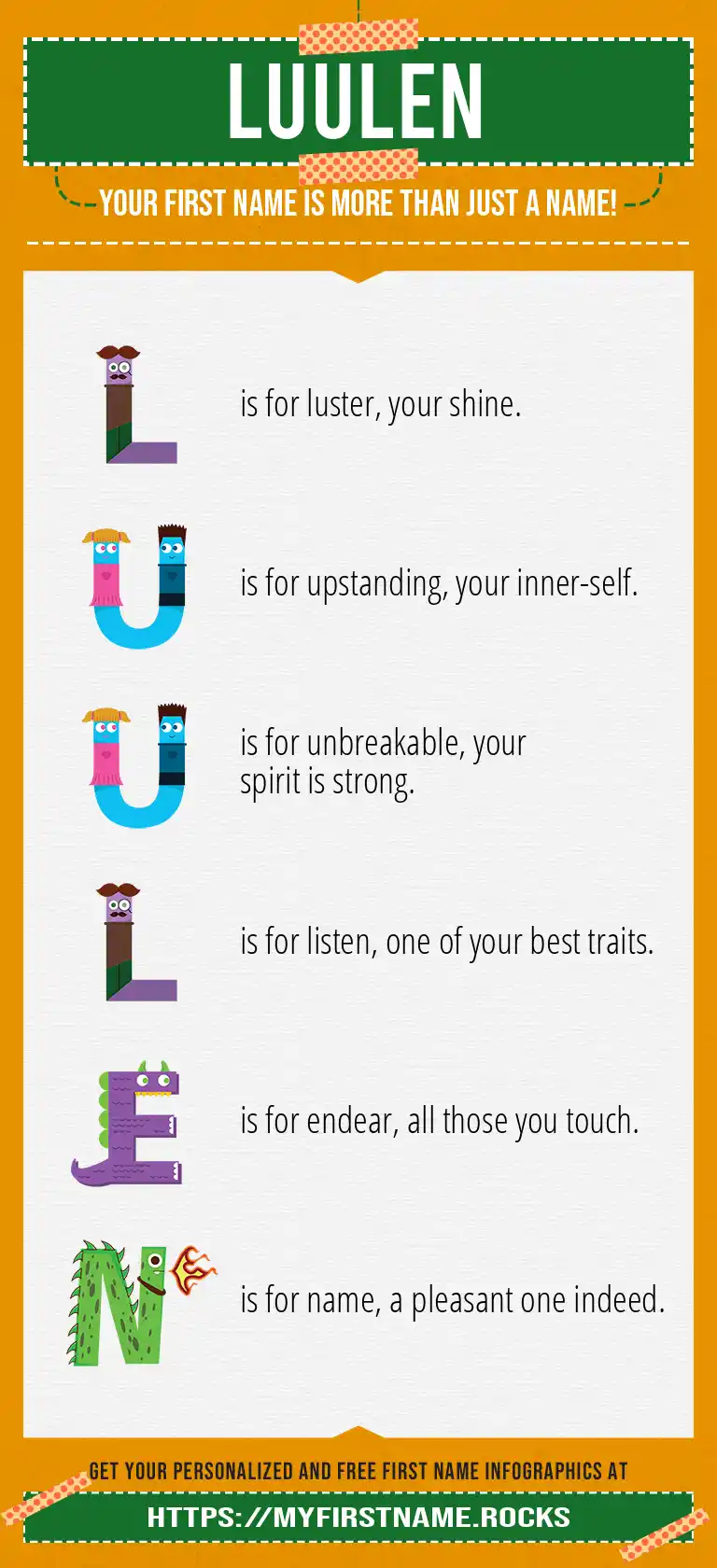 LUULEN

YOUR FIRST NAME IS MORE THAN JUST A NAME!

L is for luster, your shine.

U is for upstanding, your inner-self.

U is for unbreakable, your spirit is strong.

L is for listen, one of your best traits.

E is for endear, all those you touch.

N is for name, a pleasant one indeed.

GET YOUR PERSONALIZED AND FREE FIRST NAME INFOGRAPHICS AT

HTTPS://MYFIRSTNAME.ROCKS