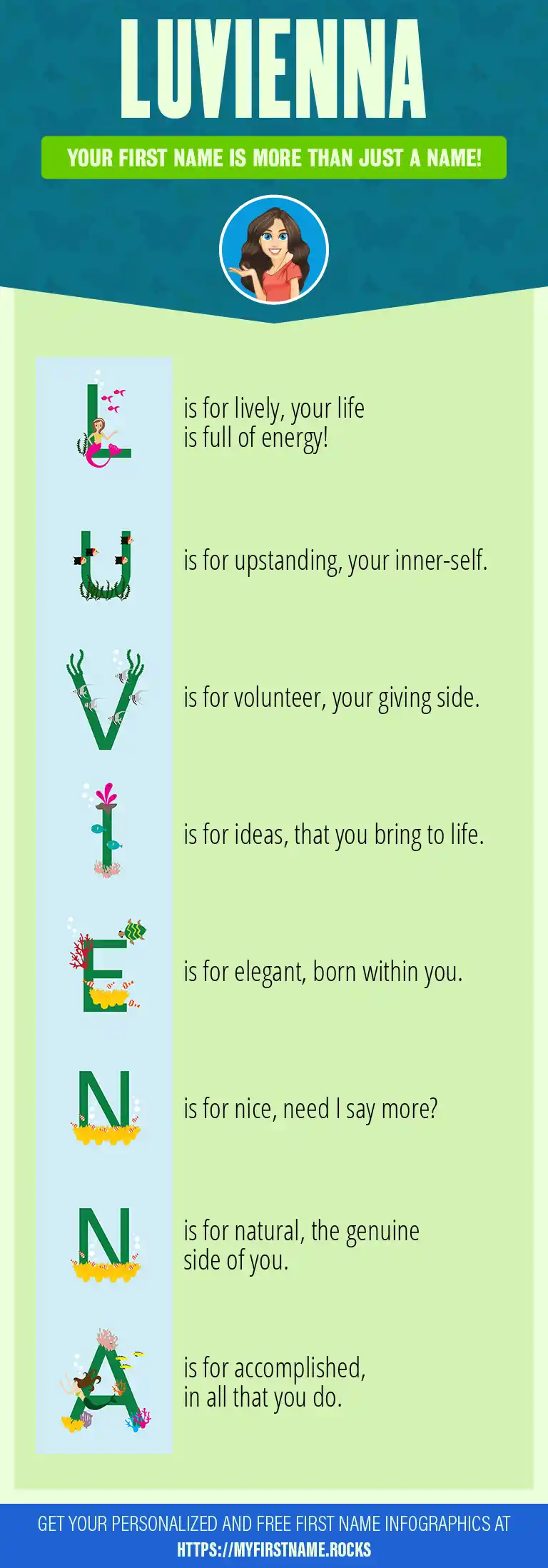 LUVIENNA

YOUR FIRST NAME IS MORE THAN JUST A NAME!

L is for lively, your life is full of energy!

U is for upstanding, your inner-self.

V is for volunteer, your giving side.

I is for ideas, that you bring to life.

E is for elegant, born within you.

N is for nice, need I say more?

N is for natural, the genuine side of you.

A is for accomplished, in all that you do.

GET YOUR PERSONALIZED AND FREE FIRST NAME INFOGRAPHICS AT HTTPS://MYFIRSTNAME.ROCKS