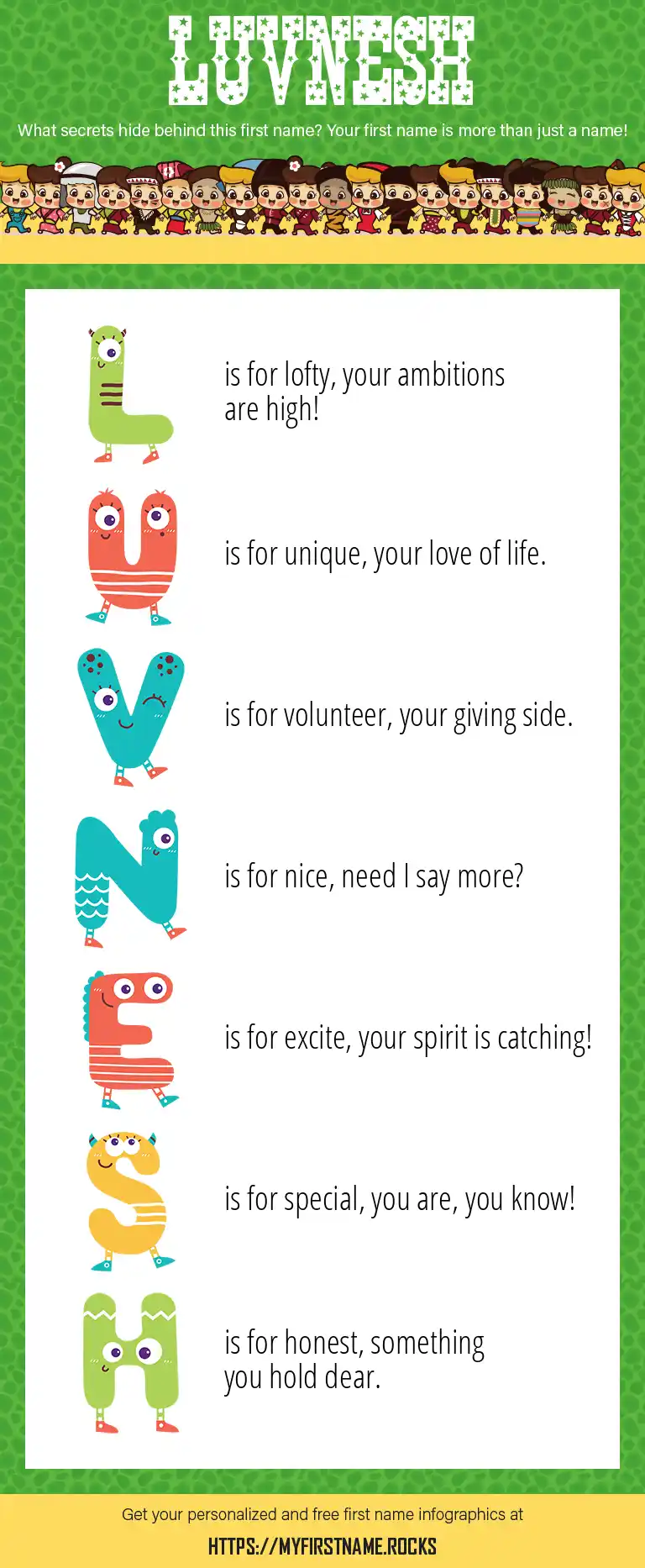 LUVNESH

What secrets hide behind this first name? Your first name is more than just a name!

L is for lofty, your ambitions are high!

U is for unique, your love of life.

V is for volunteer, your giving side.

N is for nice, need I say more?

E is for excite, your spirit is catching!

S is for special, you are, you know!

H is for honest, something you hold dear.

Get your personalized and free first name infographics at

HTTPS://MYFIRSTNAME.ROCKS