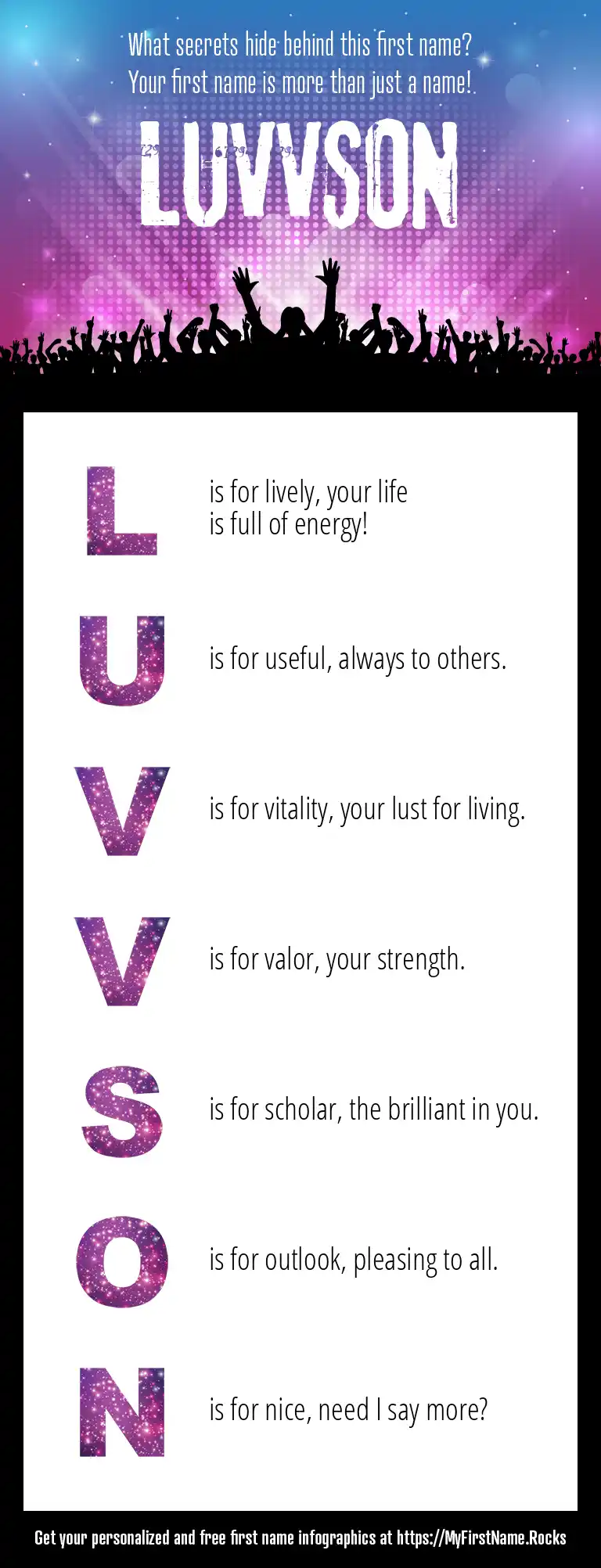 What secrets hide behind this first name?
Your first name is more than just a name!

LUVVSON

L is for lively, your life is full of energy!

U is for useful, always to others.

V is for vitality, your lust for living.

V is for valor, your strength.

S is for scholar, the brilliant in you.

O is for outlook, pleasing to all.

N is for nice, need I say more?

Get your personalized and free first name infographics at https://MyFirstName.Rocks