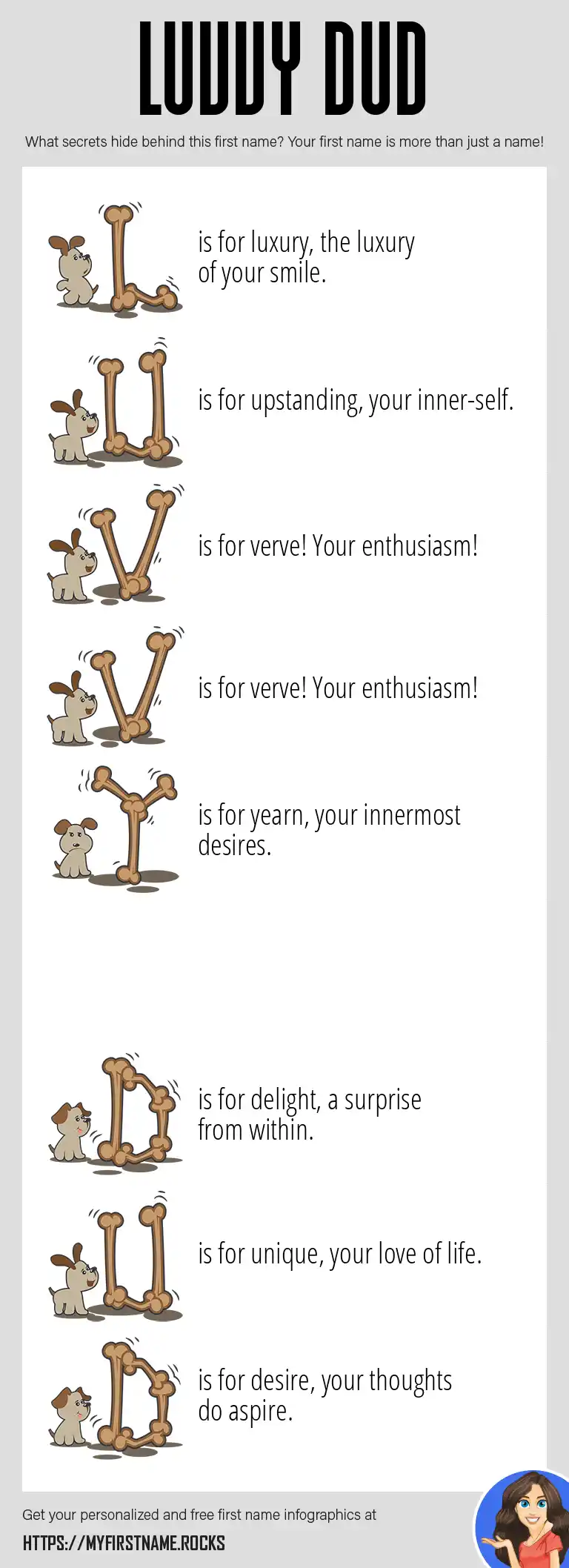 LUVVY DUD

What secrets hide behind this first name? Your first name is more than just a name!

L is for luxury, the luxury of your smile.

U is for upstanding, your inner-self.

V is for verve! Your enthusiasm!

V is for verve! Your enthusiasm!

Y is for yearn, your innermost desires.

D is for delight, a surprise from within.

U is for unique, your love of life.

D is for desire, your thoughts do aspire.

Get your personalized and free first name infographics at

HTTPS://MYFIRSTNAME.ROCKS