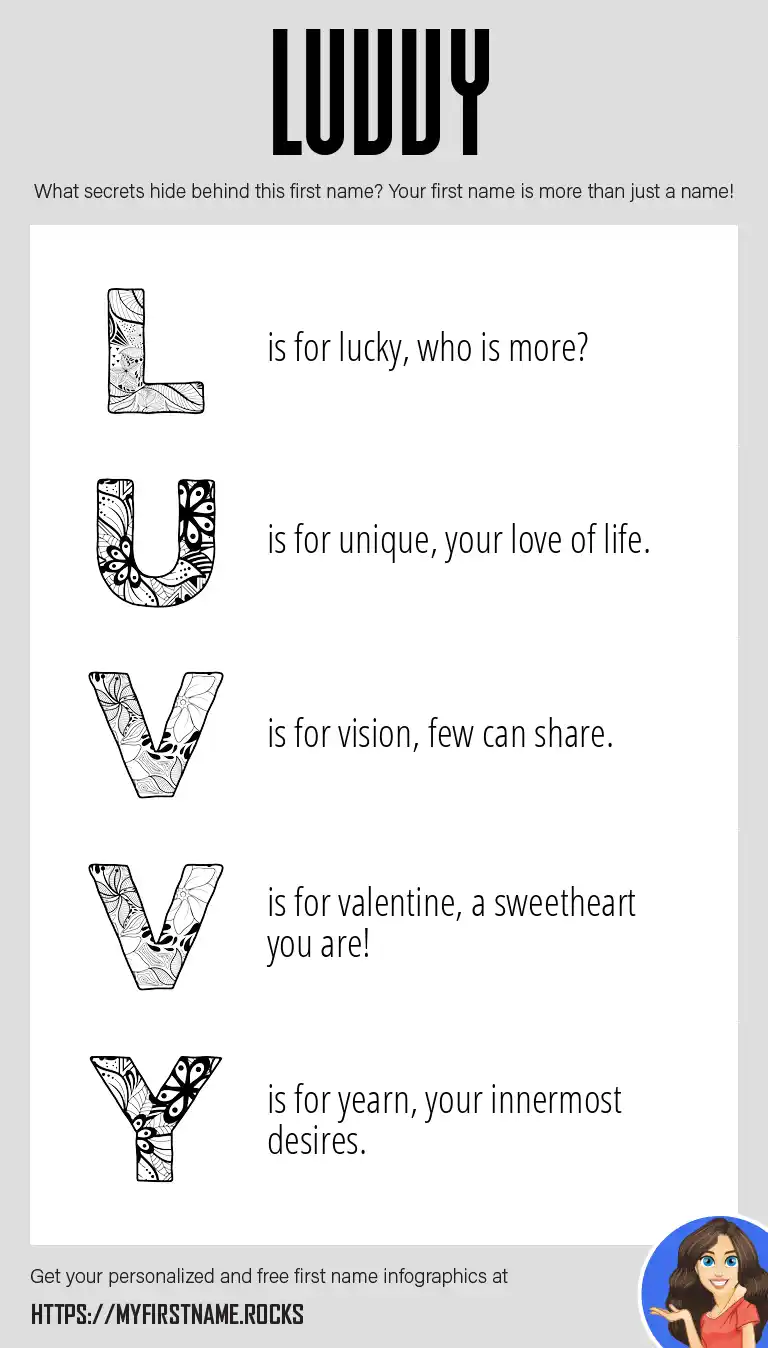 LUVVY

What secrets hide behind this first name? Your first name is more than just a name!

L is for lucky, who is more?

U is for unique, your love of life.

V is for vision, few can share.

V is for valentine, a sweetheart you are!

Y is for yearn, your innermost desires.

Get your personalized and free first name infographics at

HTTPS://MYFIRSTNAME.ROCKS