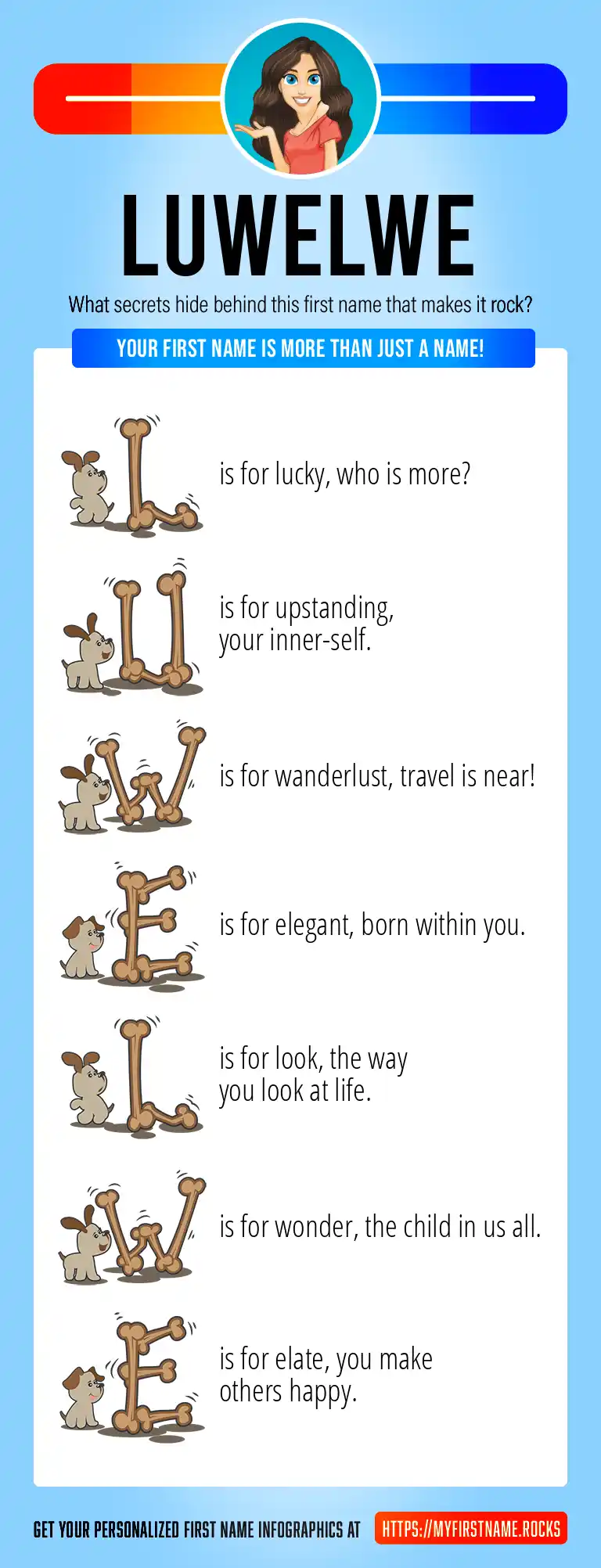 LUWELWE

What secrets hide behind this first name that makes it rock?

YOUR FIRST NAME IS MORE THAN JUST A NAME!

L is for lucky, who is more?

U is for upstanding, your inner-self.

W is for wanderlust, travel is near!

E is for elegant, born within you.

L is for look, the way you look at life.

W is for wonder, the child in us all.

E is for elate, you make others happy.

GET YOUR PERSONALIZED FIRST NAME INFOGRAPHICS AT HTTPS://MYFIRSTNAME.ROCKS