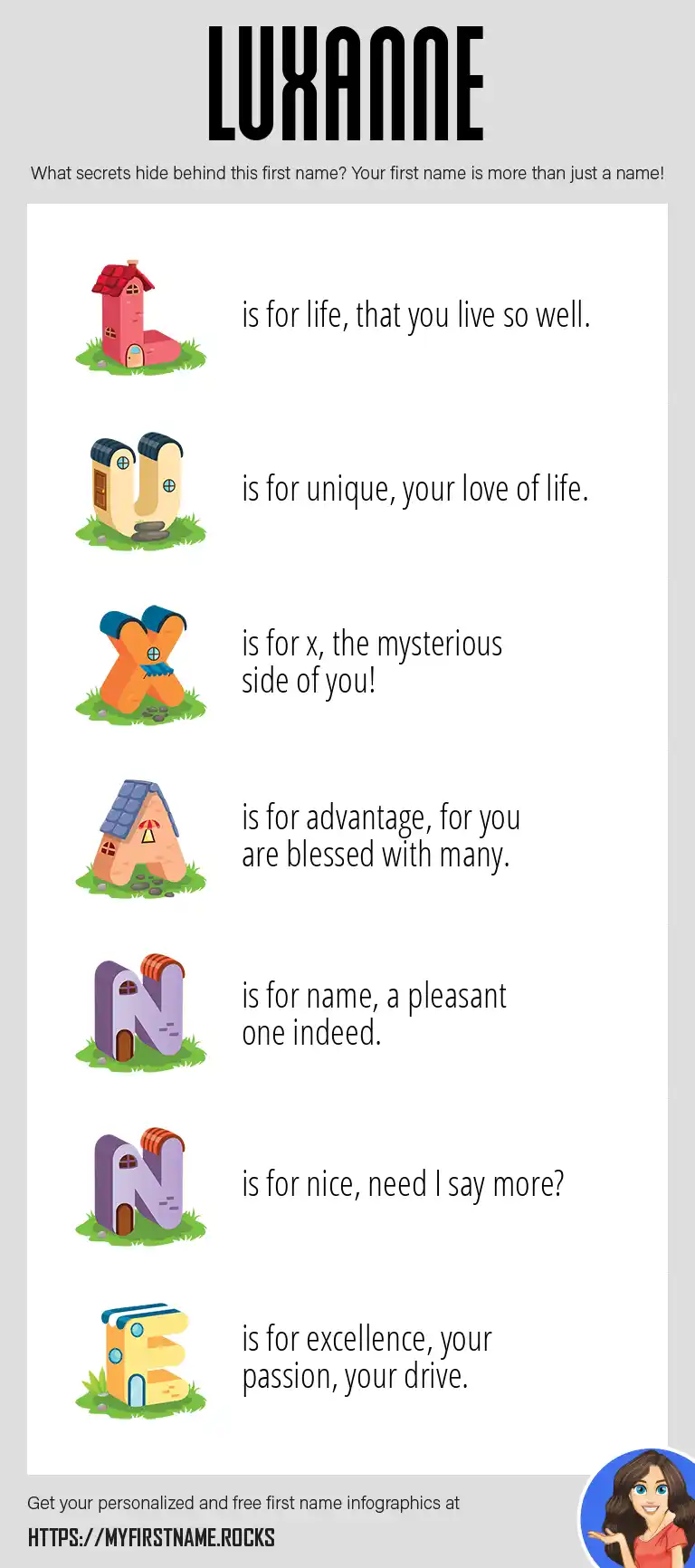 LUXANNE

What secrets hide behind this first name? Your first name is more than just a name!

L is for life, that you live so well.

U is for unique, your love of life.

X is for x, the mysterious side of you!

A is for advantage, for you are blessed with many.

N is for name, a pleasant one indeed.

N is for nice, need I say more?

E is for excellence, your passion, your drive.

Get your personalized and free first name infographics at

HTTPS://MYFIRSTNAME.ROCKS