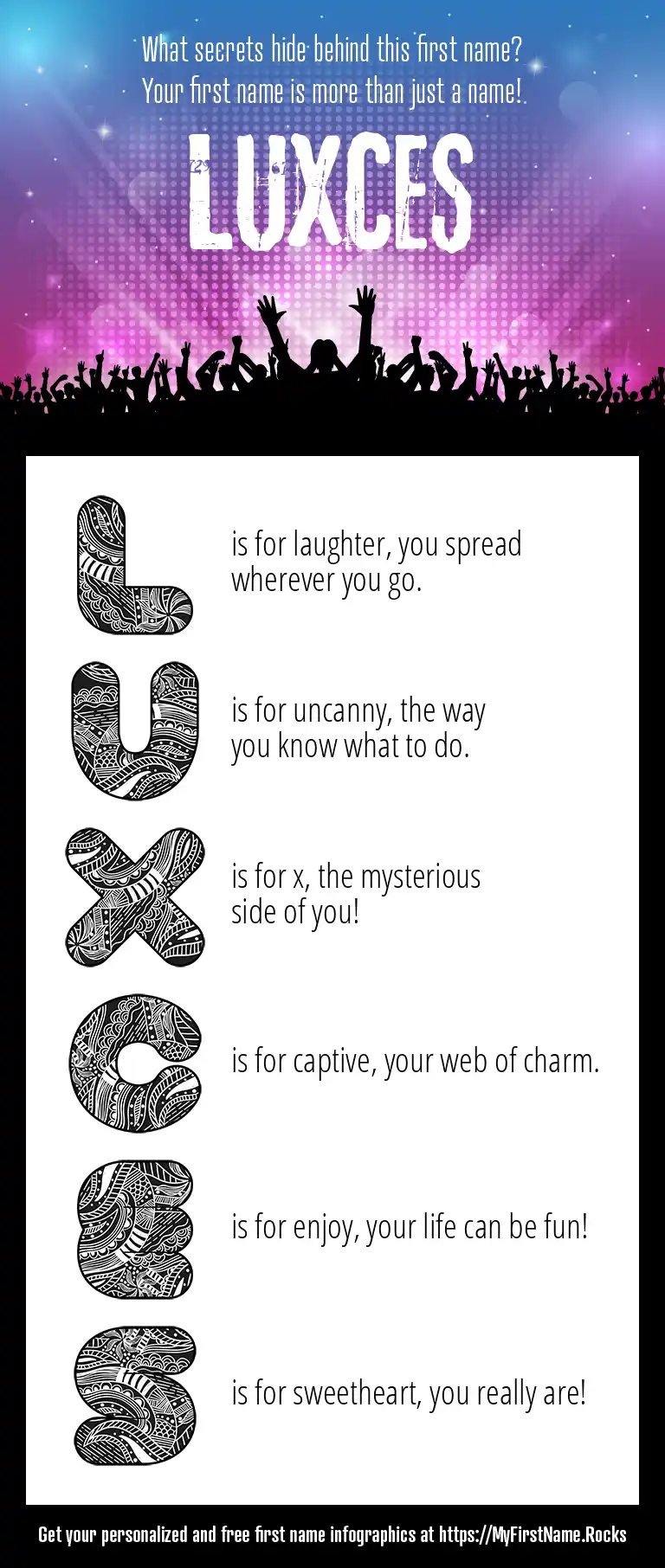 What secrets hide behind this first name?
Your first name is more than just a name!

LUXCES

L is for laughter, you spread wherever you go.

U is for uncanny, the way you know what to do.

X is for x, the mysterious side of you!

C is for captive, your web of charm.

E is for enjoy, your life can be fun!

S is for sweetheart, you really are!

Get your personalized and free first name infographics at https://MyFirstName.Rocks