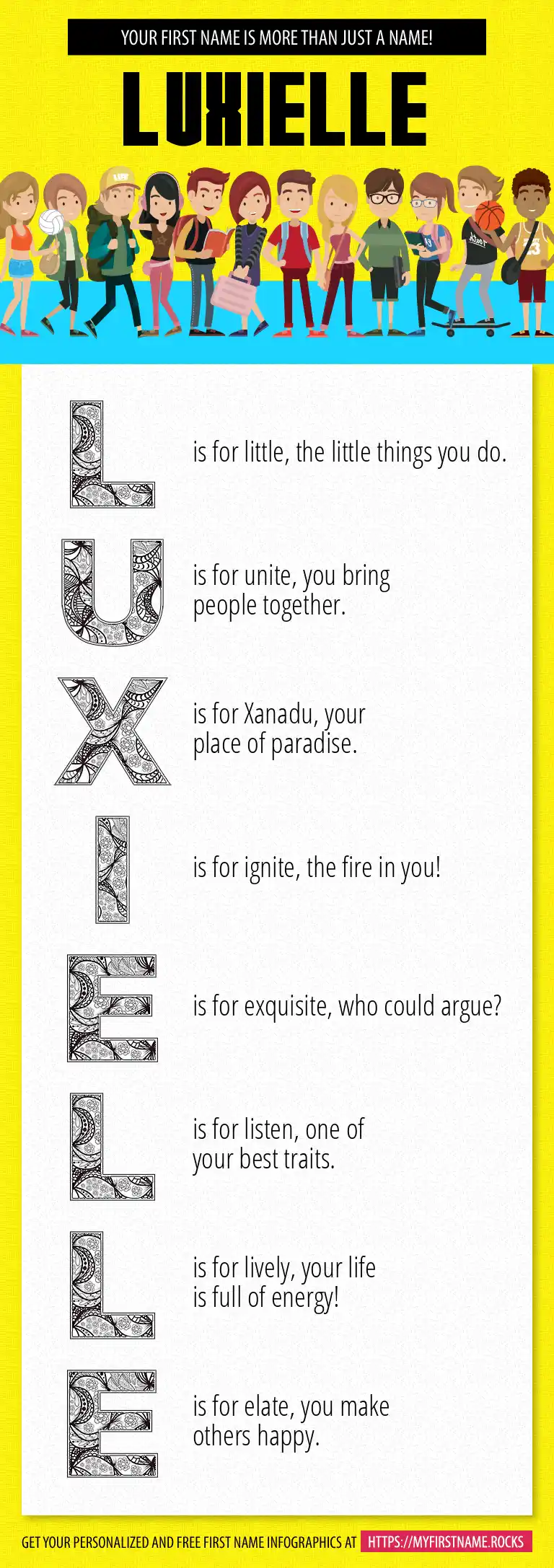 YOUR FIRST NAME IS MORE THAN JUST A NAME!

LUXIELLE

L is for little, the little things you do.

U is for unite, you bring people together.

X is for Xanadu, your place of paradise.

I is for ignite, the fire in you!

E is for exquisite, who could argue?

L is for listen, one of your best traits.

L is for lively, your life is full of energy!

E is for elate, you make others happy.

GET YOUR PERSONALIZED AND FREE FIRST NAME INFOGRAPHICS AT HTTPS://MYFIRSTNAME.ROCKS