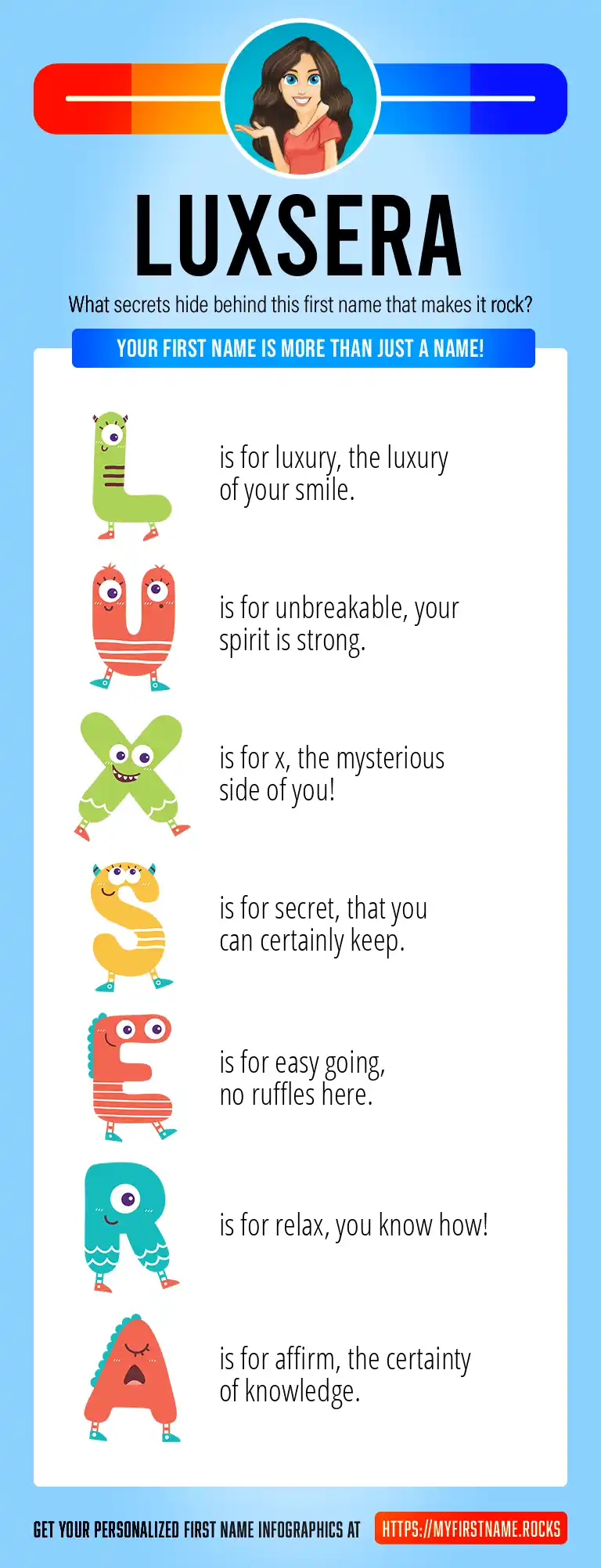 LUXSERA

What secrets hide behind this first name that makes it rock?

YOUR FIRST NAME IS MORE THAN JUST A NAME!

L is for luxury, the luxury of your smile.

U is for unbreakable, your spirit is strong.

X is for x, the mysterious side of you!

S is for secret, that you can certainly keep.

E is for easy going, no ruffles here.

R is for relax, you know how!

A is for affirm, the certainty of knowledge.

GET YOUR PERSONALIZED FIRST NAME INFOGRAPHICS AT HTTPS://MYFIRSTNAME.ROCKS