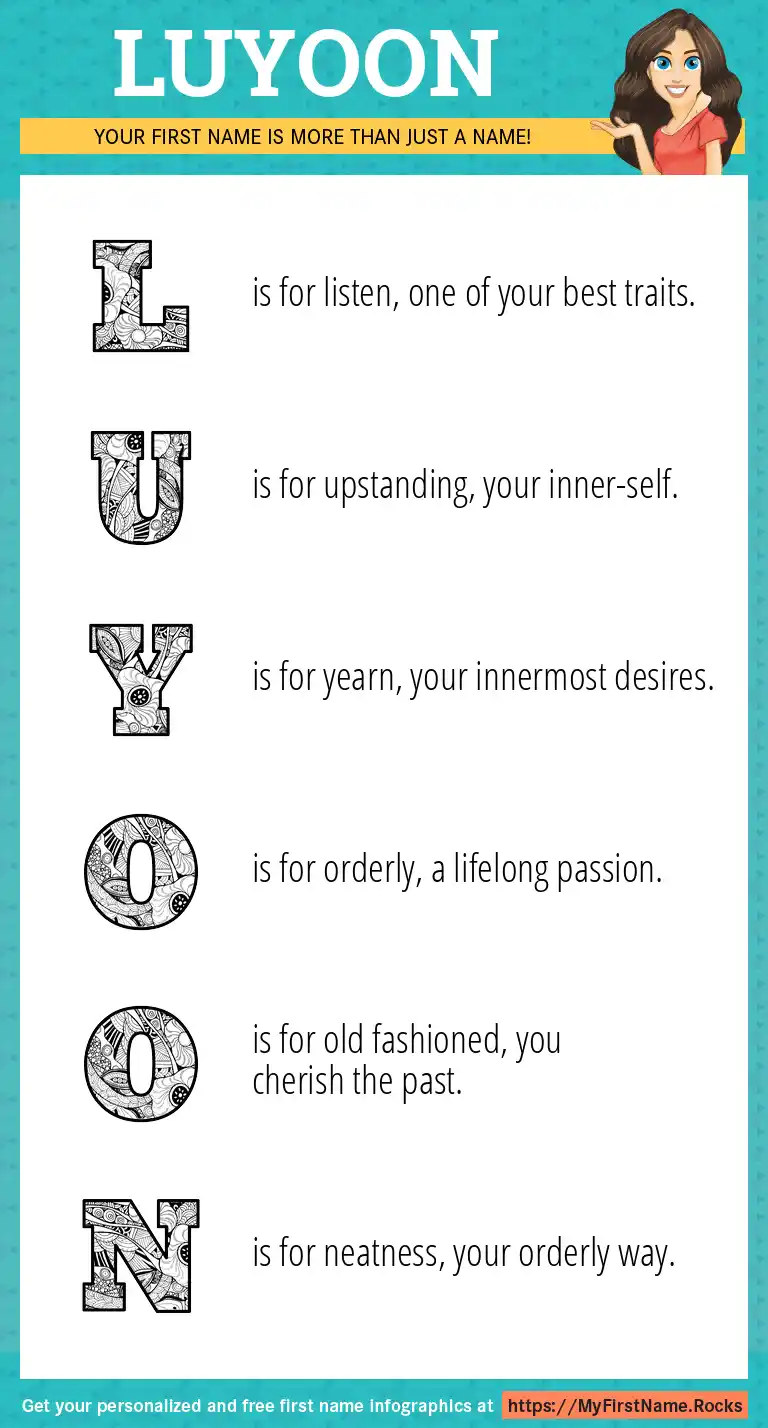 LUYOON

YOUR FIRST NAME IS MORE THAN JUST A NAME!

L is for listen, one of your best traits.

U is for upstanding, your inner-self.

Y is for yearn, your innermost desires.

O is for orderly, a lifelong passion.

O is for old fashioned, you cherish the past.

N is for neatness, your orderly way.

Get your personalized and free first name infographics at https://MyFirstName.Rocks