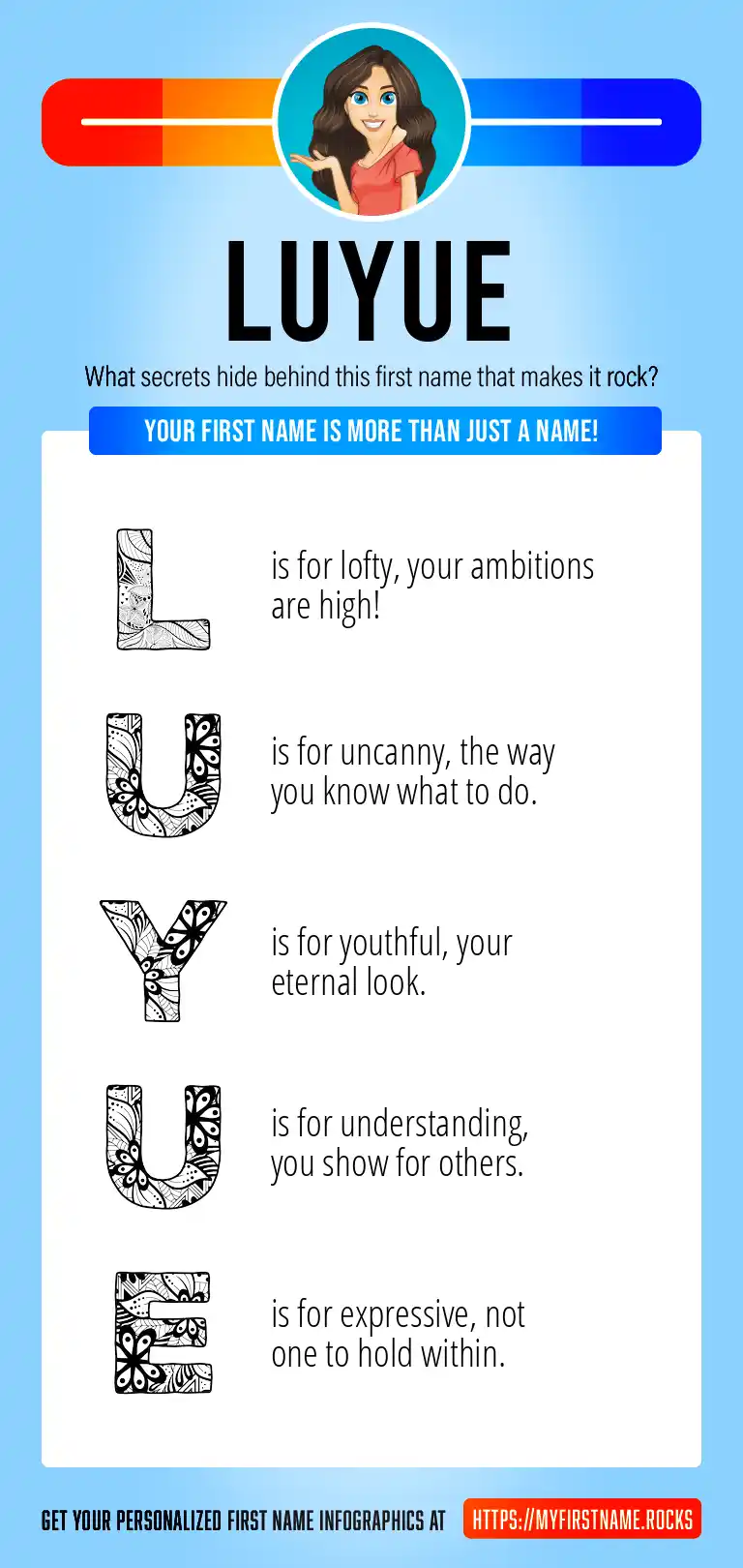 LUYUE

What secrets hide behind this first name that makes it rock?

YOUR FIRST NAME IS MORE THAN JUST A NAME!

L is for lofty, your ambitions are high!

U is for uncanny, the way you know what to do.

Y is for youthful, your eternal look.

U is for understanding, you show for others.

E is for expressive, not one to hold within.

GET YOUR PERSONALIZED FIRST NAME INFOGRAPHICS AT HTTPS://MYFIRSTNAME.ROCKS