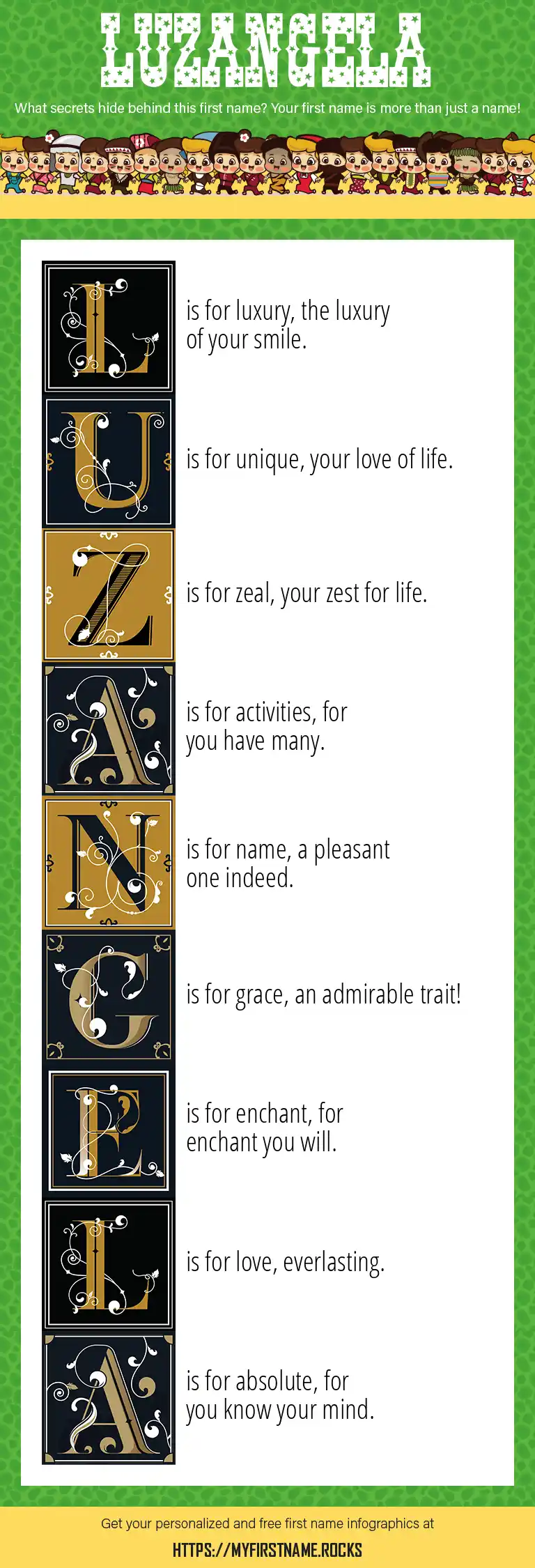 LUZANGELA

What secrets hide behind this first name? Your first name is more than just a name!

L is for luxury, the luxury of your smile.

U is for unique, your love of life.

Z is for zeal, your zest for life.

A is for activities, for you have many.

N is for name, a pleasant one indeed.

G is for grace, an admirable trait!

E is for enchant, for enchant you will.

L is for love, everlasting.

A is for absolute, for you know your mind.

Get your personalized and free first name infographics at

HTTPS://MYFIRSTNAME.ROCKS