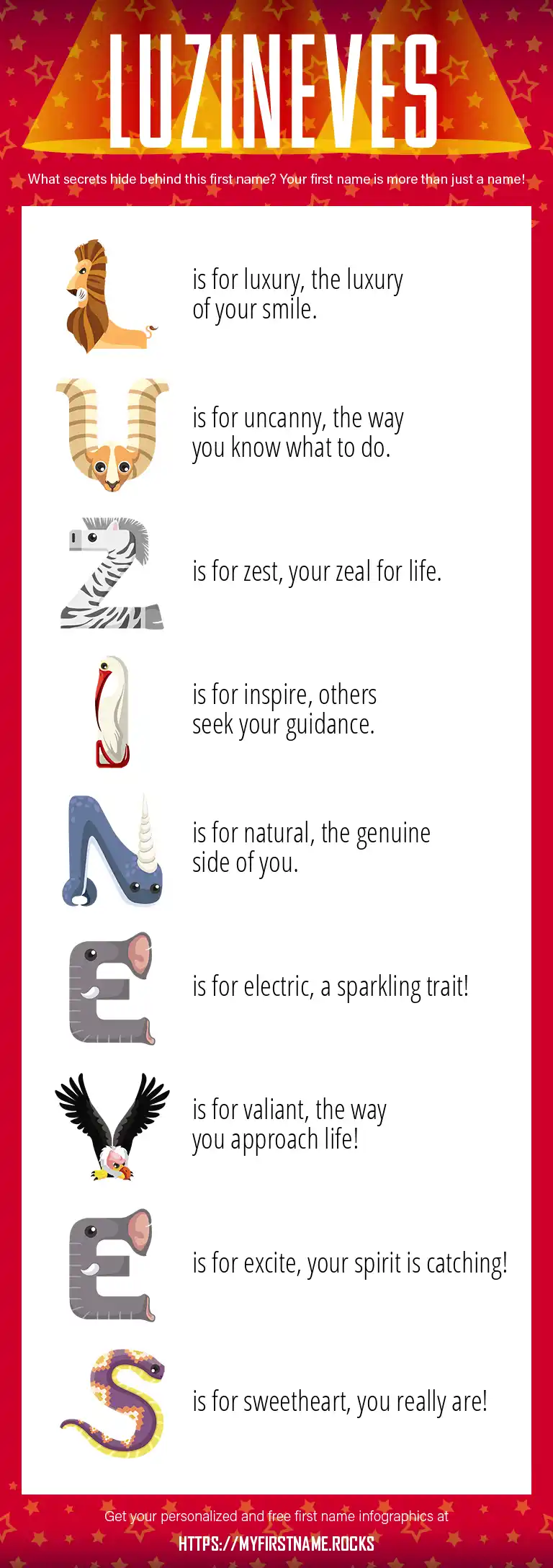 LUZINEVES

What secrets hide behind this first name? Your first name is more than just a name!

L is for luxury, the luxury of your smile.

U is for uncanny, the way you know what to do.

Z is for zest, your zeal for life.

I is for inspire, others seek your guidance.

N is for natural, the genuine side of you.

E is for electric, a sparkling trait!

V is for valiant, the way you approach life!

E is for excite, your spirit is catching!

S is for sweetheart, you really are!

Get your personalized and free first name infographics at

HTTPS://MYFIRSTNAME.ROCKS