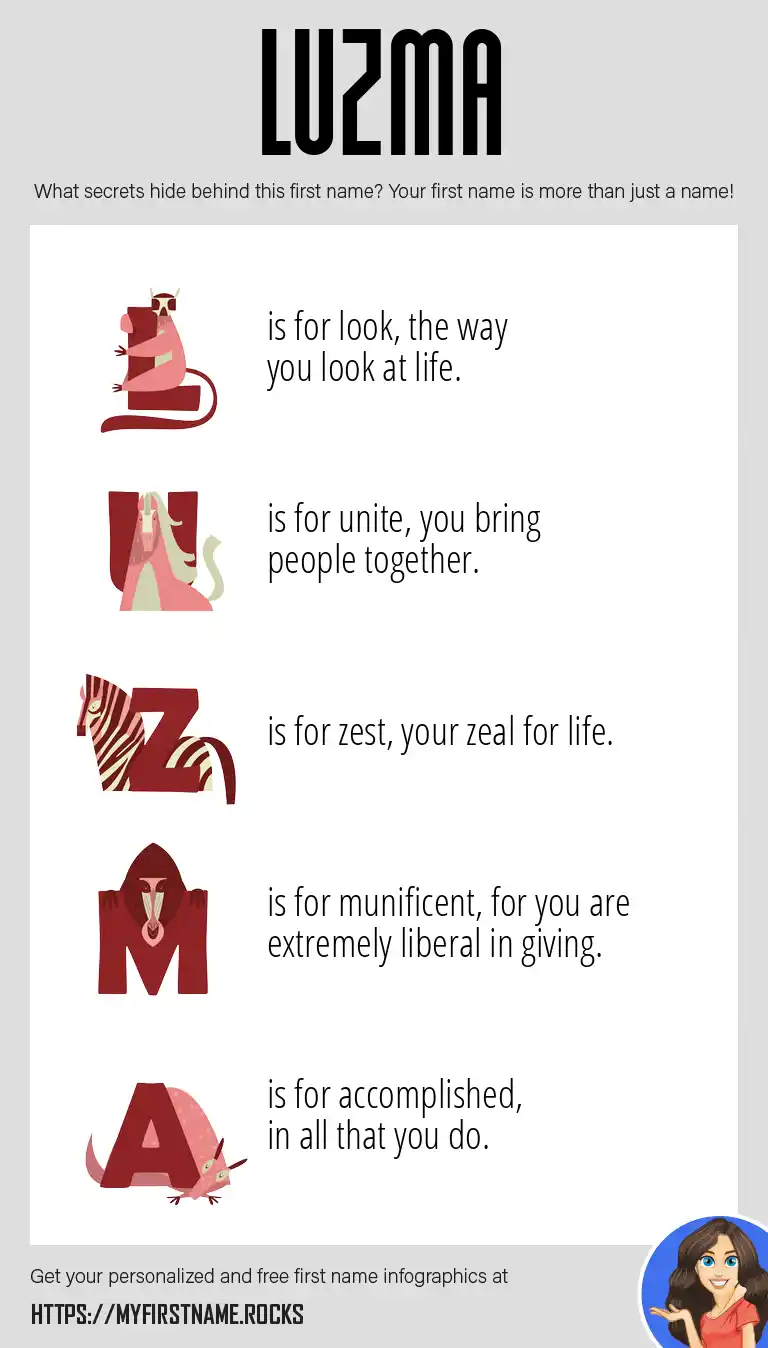 LUZMA

What secrets hide behind this first name? Your first name is more than just a name!

L is for look, the way you look at life.

U is for unite, you bring people together.

Z is for zest, your zeal for life.

M is for munificent, for you are extremely liberal in giving.

A is for accomplished, in all that you do.

Get your personalized and free first name infographics at

HTTPS://MYFIRSTNAME.ROCKS