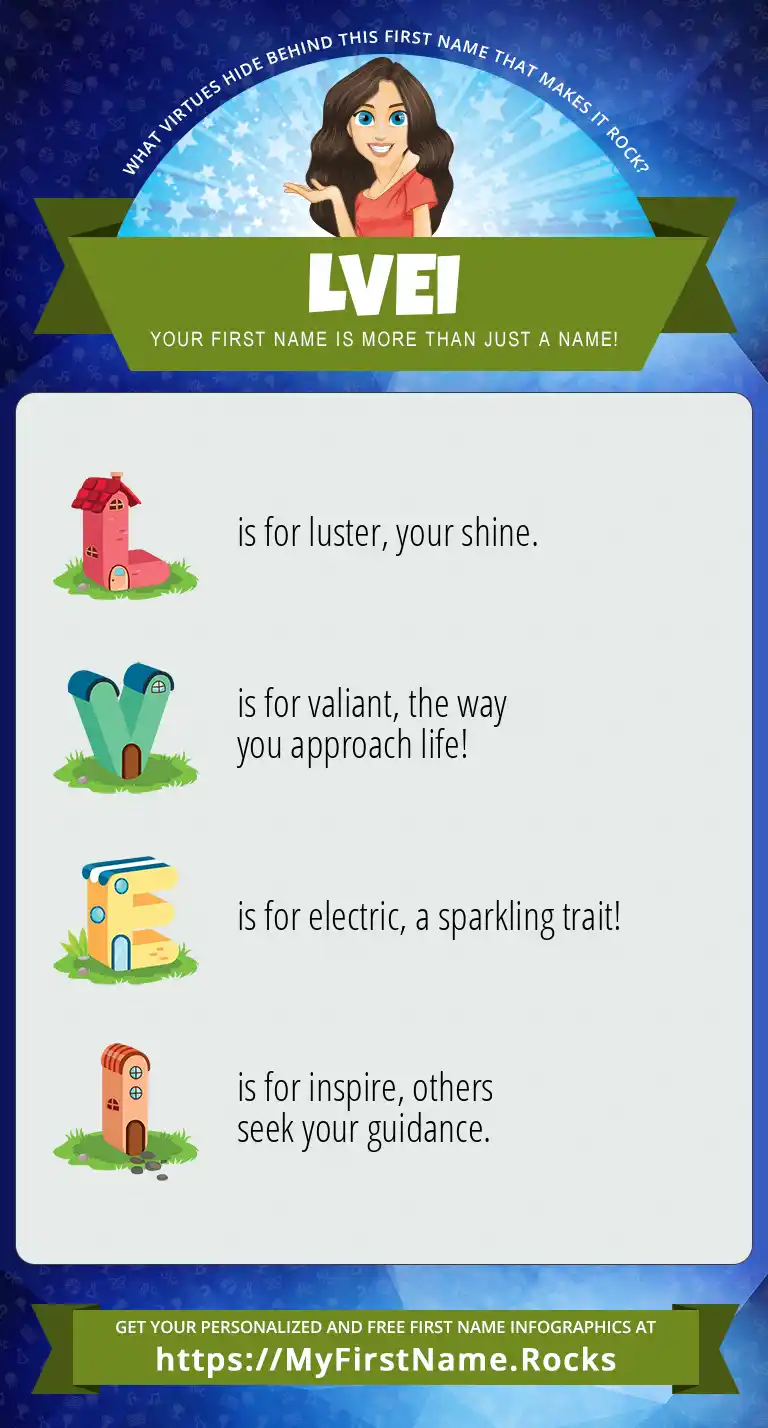 WHAT VIRTUES HIDE BEHIND THIS FIRST NAME THAT MAKES IT ROCK?

LVEI

YOUR FIRST NAME IS MORE THAN JUST A NAME!

L is for luster, your shine.

V is for valiant, the way you approach life!

E is for electric, a sparkling trait!

I is for inspire, others seek your guidance.

GET YOUR PERSONALIZED AND FREE FIRST NAME INFOGRAPHICS AT
https://MyFirstName.Rocks