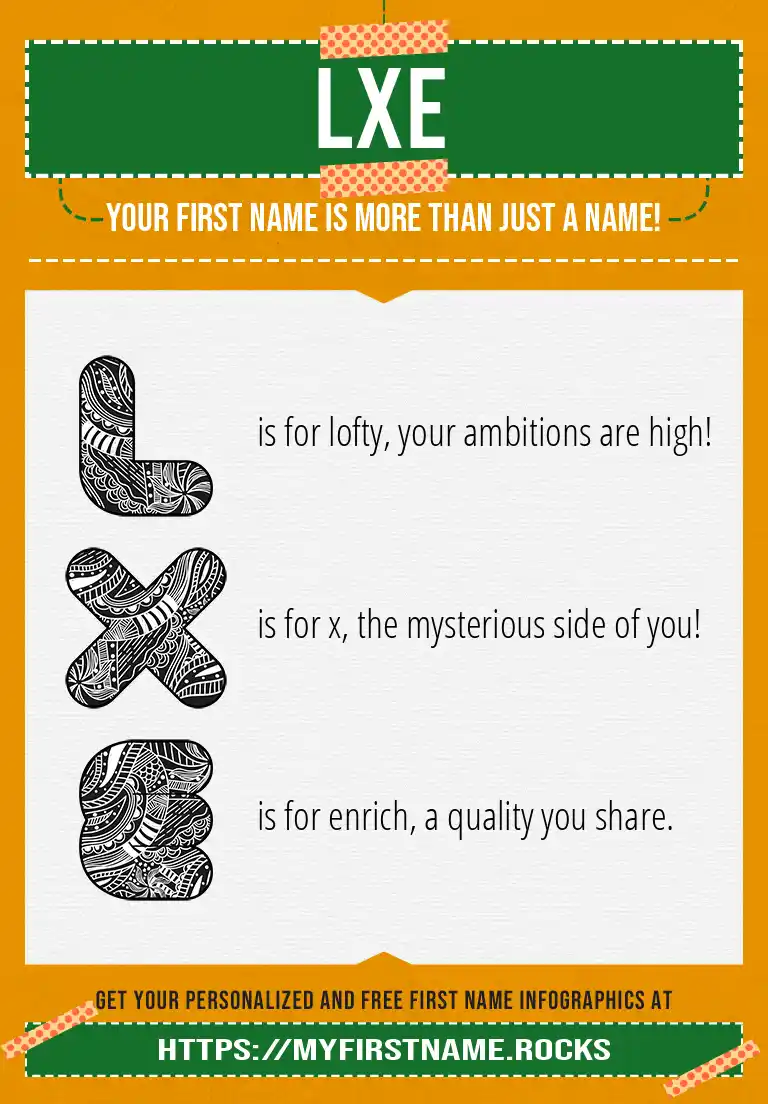 LXE

YOUR FIRST NAME IS MORE THAN JUST A NAME!

L is for lofty, your ambitions are high!

X is for x, the mysterious side of you!

E is for enrich, a quality you share.

GET YOUR PERSONALIZED AND FREE FIRST NAME INFOGRAPHICS AT

HTTPS://MYFIRSTNAME.ROCKS