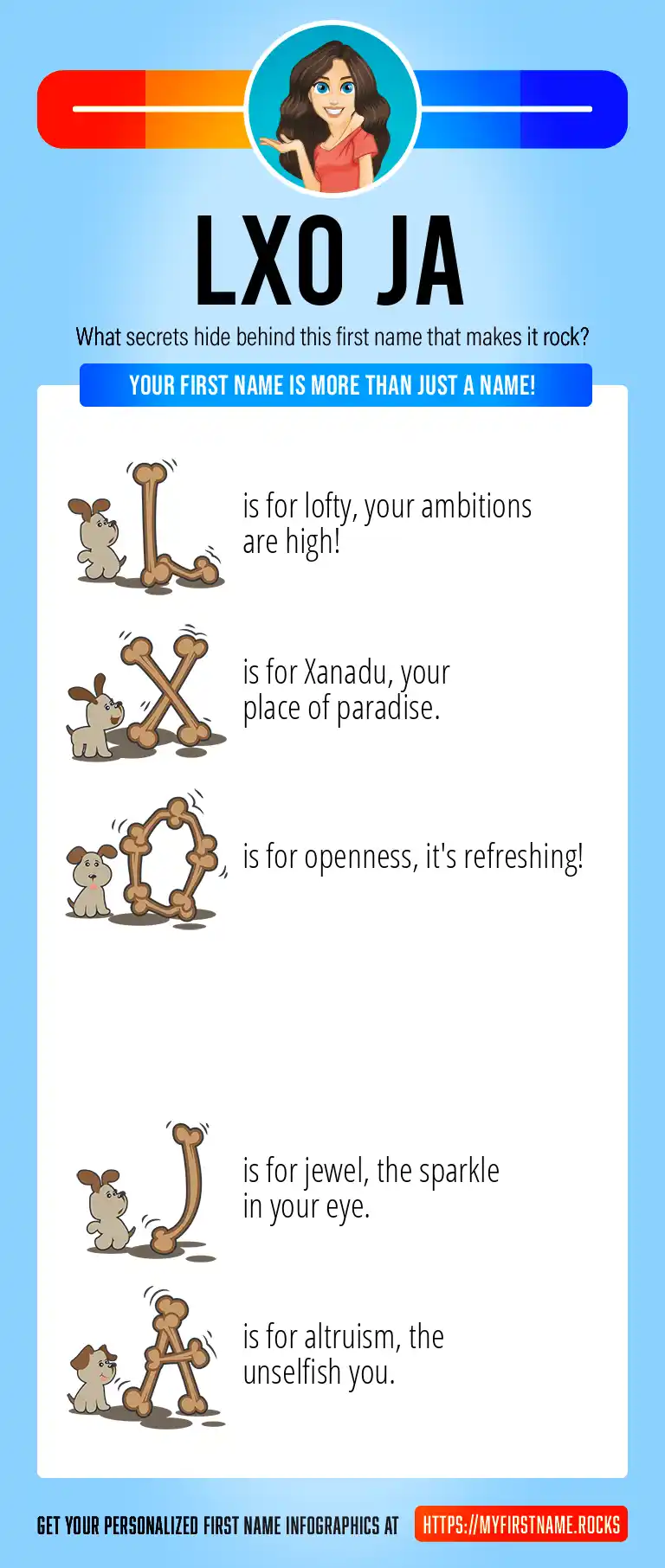 LXO JA

What secrets hide behind this first name that makes it rock?

YOUR FIRST NAME IS MORE THAN JUST A NAME!

L is for lofty, your ambitions are high!

X is for Xanadu, your place of paradise.

O is for openness, it's refreshing!

J is for jewel, the sparkle in your eye.

A is for altruism, the unselfish you.

GET YOUR PERSONALIZED FIRST NAME INFOGRAPHICS AT HTTPS://MYFIRSTNAME.ROCKS