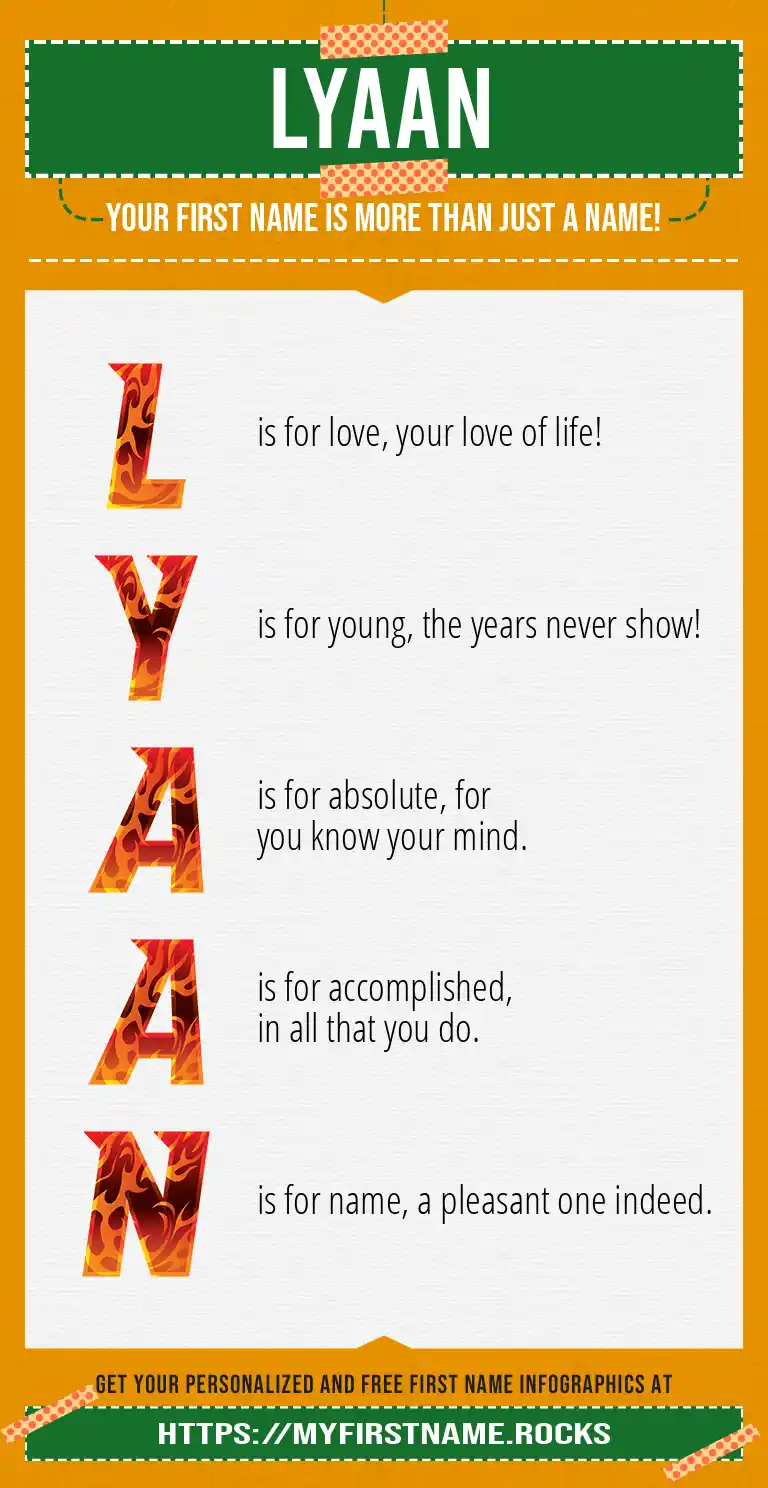 LYAAN

YOUR FIRST NAME IS MORE THAN JUST A NAME!

L is for love, your love of life!

Y is for young, the years never show!

A is for absolute, for you know your mind.

A is for accomplished, in all that you do.

N is for name, a pleasant one indeed.

GET YOUR PERSONALIZED AND FREE FIRST NAME INFOGRAPHICS AT

HTTPS://MYFIRSTNAME.ROCKS