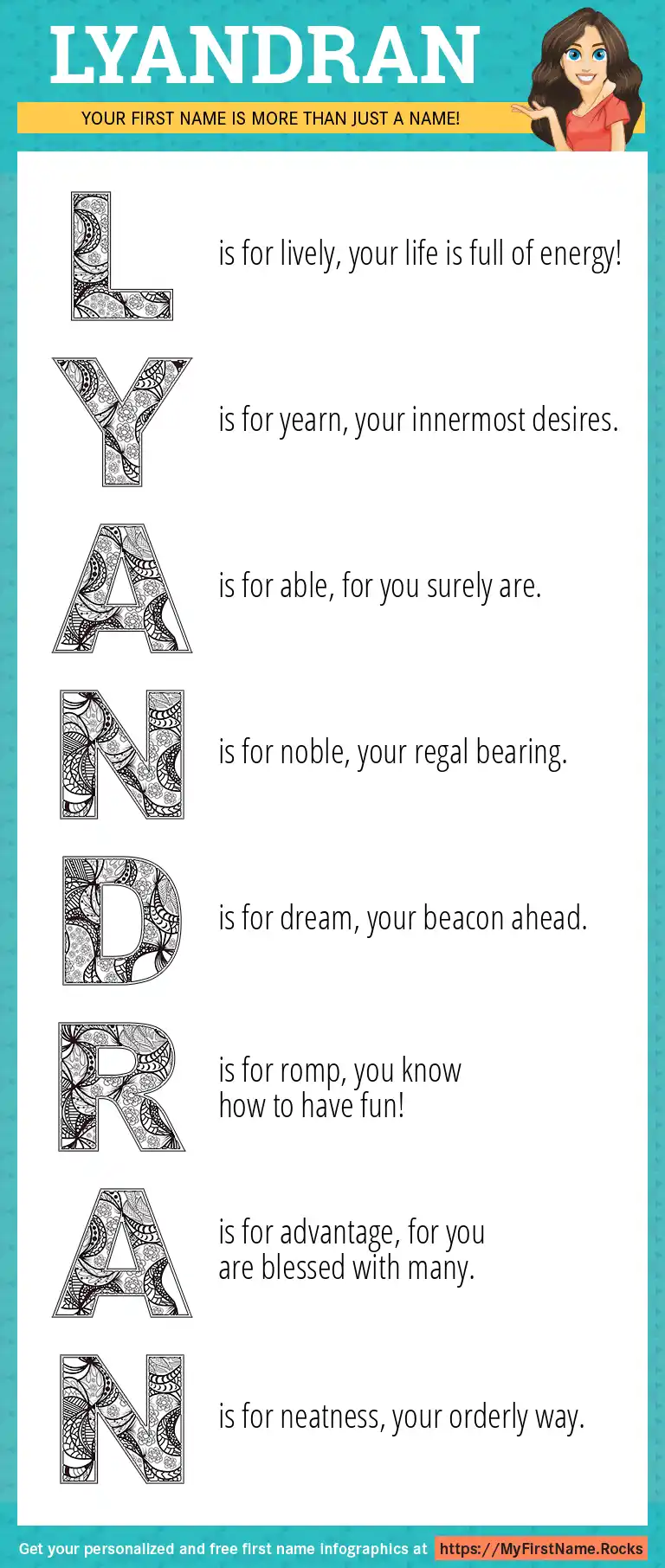 LYANDRAN

YOUR FIRST NAME IS MORE THAN JUST A NAME!

L is for lively, your life is full of energy!

Y is for yearn, your innermost desires.

A is for able, for you surely are.

N is for noble, your regal bearing.

D is for dream, your beacon ahead.

R is for romp, you know how to have fun!

A is for advantage, for you are blessed with many.

N is for neatness, your orderly way.

Get your personalized and free first name infographics at https://MyFirstName.Rocks