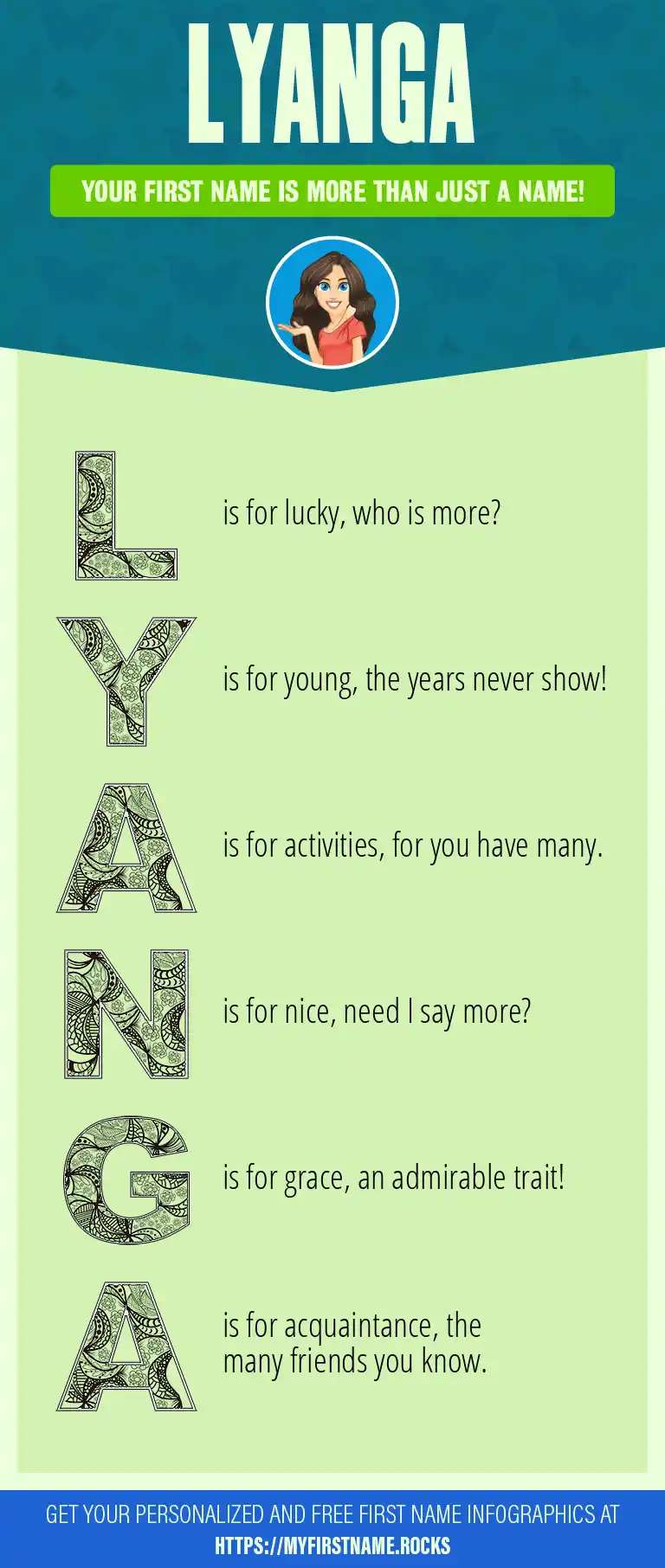 LYANGA

YOUR FIRST NAME IS MORE THAN JUST A NAME!

L is for lucky, who is more?

Y is for young, the years never show!

A is for activities, for you have many.

N is for nice, need I say more?

G is for grace, an admirable trait!

A is for acquaintance, the many friends you know.

GET YOUR PERSONALIZED AND FREE FIRST NAME INFOGRAPHICS AT HTTPS://MYFIRSTNAME.ROCKS