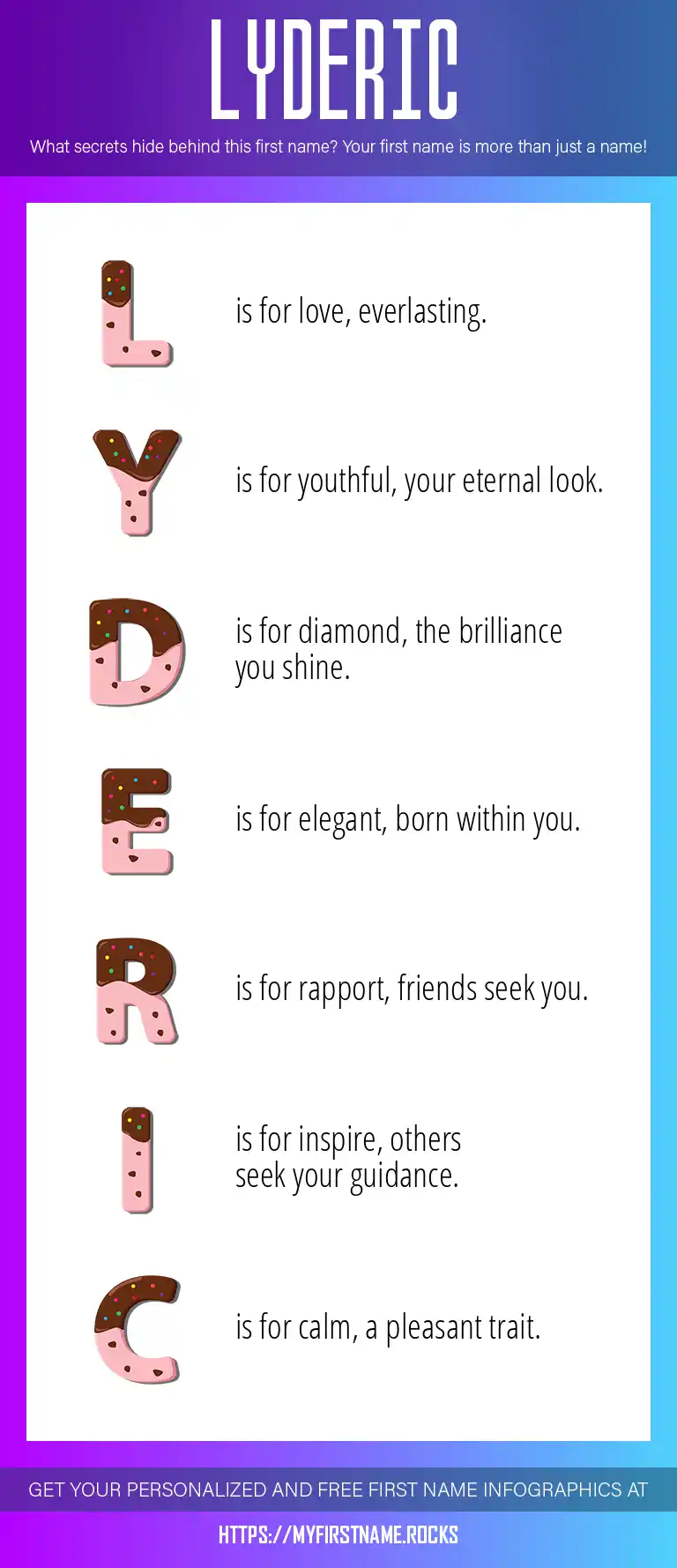 LYDERIC

What secrets hide behind this first name? Your first name is more than just a name!

L is for love, everlasting.

Y is for youthful, your eternal look.

D is for diamond, the brilliance you shine.

E is for elegant, born within you.

R is for rapport, friends seek you.

I is for inspire, others seek your guidance.

C is for calm, a pleasant trait.

GET YOUR PERSONALIZED AND FREE FIRST NAME INFOGRAPHICS AT

HTTPS://MYFIRSTNAME.ROCKS