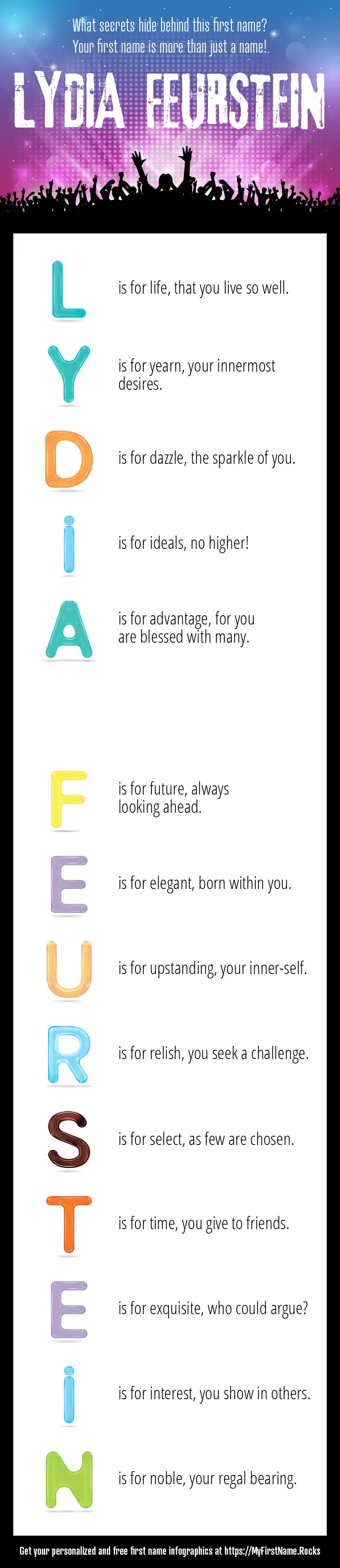 What secrets hide behind this first name?
Your first name is more than just a name!

LYDIA FEURSTEIN

L is for life, that you live so well.

Y is for yearn, your innermost desires.

D is for dazzle, the sparkle of you.

i is for ideals, no higher!

A is for advantage, for you are blessed with many.

F is for future, always looking ahead.

E is for elegant, born within you.

U is for upstanding, your inner-self.

R is for relish, you seek a challenge.

S is for select, as few are chosen.

T is for time, you give to friends.

E is for exquisite, who could argue?

i is for interest, you show in others.

N is for noble, your regal bearing.

Get your personalized and free first name infographics at https://MyFirstName.Rocks