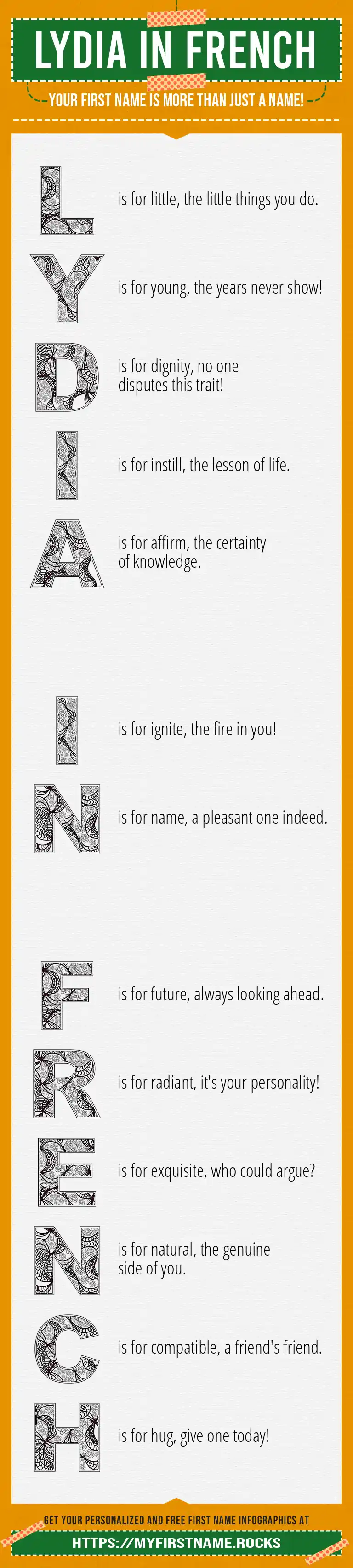 LYDIA IN FRENCH

YOUR FIRST NAME IS MORE THAN JUST A NAME!

L is for little, the little things you do.

Y is for young, the years never show!

D is for dignity, no one disputes this trait!

I is for instill, the lesson of life.

A is for affirm, the certainty of knowledge.

I is for ignite, the fire in you!

N is for name, a pleasant one indeed.

F is for future, always looking ahead.

R is for radiant, it's your personality!

E is for exquisite, who could argue?

N is for natural, the genuine side of you.

C is for compatible, a friend's friend.

H is for hug, give one today!

GET YOUR PERSONALIZED AND FREE FIRST NAME INFOGRAPHICS AT

HTTPS://MYFIRSTNAME.ROCKS