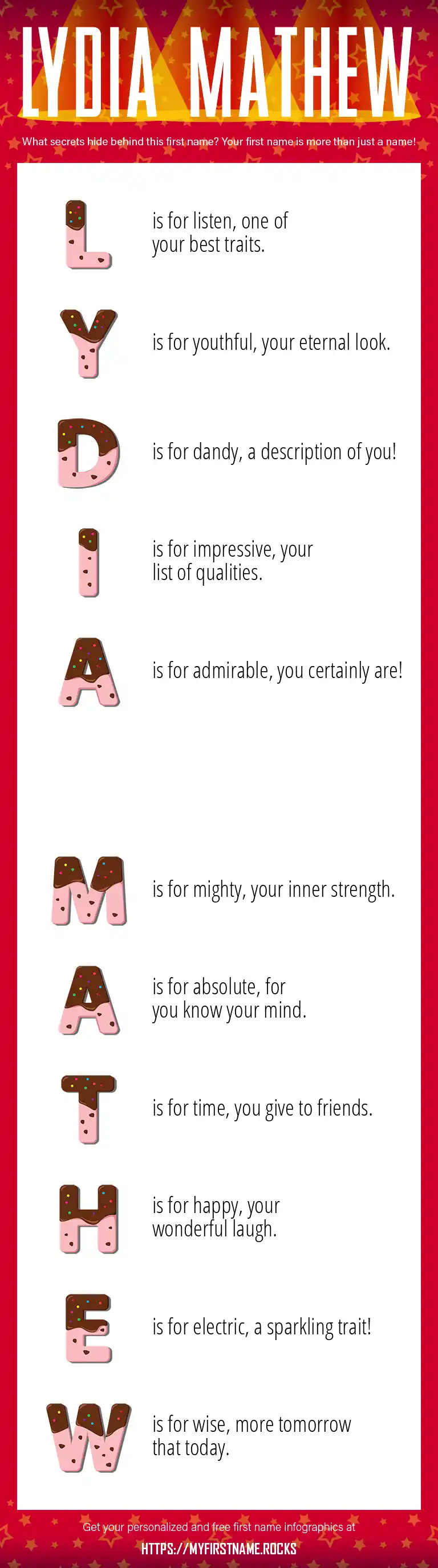 LYDIA MATHEW

What secrets hide behind this first name? Your first name is more than just a name!

L is for listen, one of your best traits.

Y is for youthful, your eternal look.

D is for dandy, a description of you!

I is for impressive, your list of qualities.

A is for admirable, you certainly are!

M is for mighty, your inner strength.

A is for absolute, for you know your mind.

T is for time, you give to friends.

H is for happy, your wonderful laugh.

E is for electric, a sparkling trait!

W is for wise, more tomorrow that today.

Get your personalized and free first name infographics at

HTTPS://MYFIRSTNAME.ROCKS