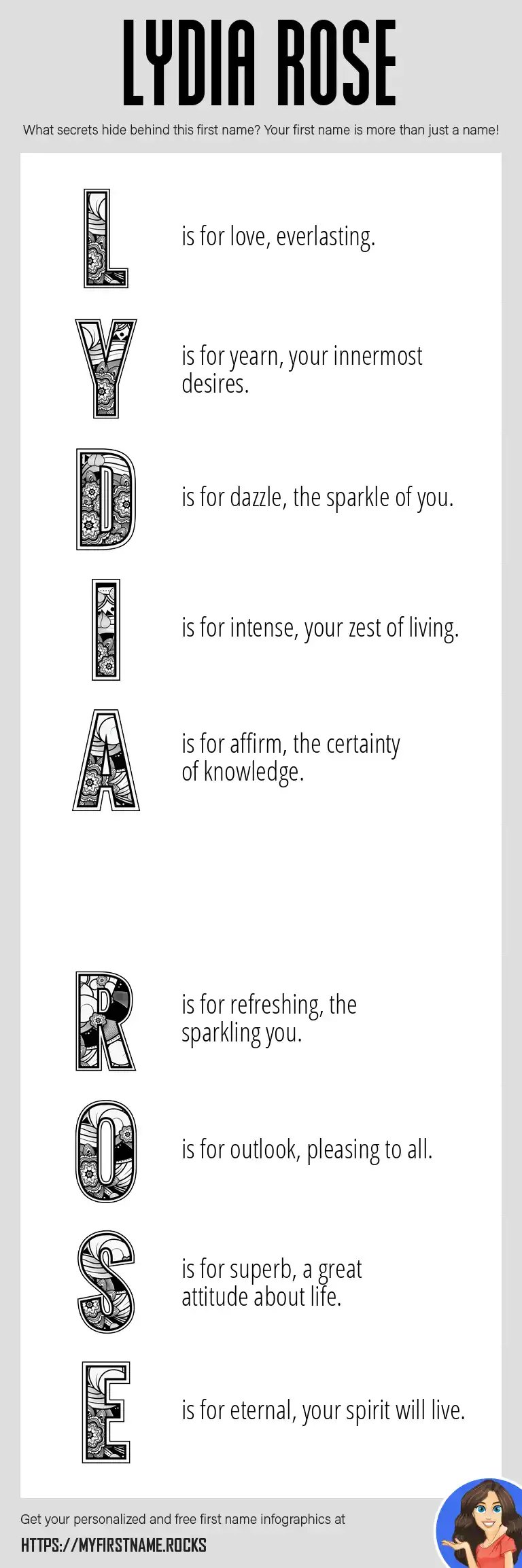 LYDIA ROSE

What secrets hide behind this first name? Your first name is more than just a name!

L is for love, everlasting.

Y is for yearn, your innermost desires.

D is for dazzle, the sparkle of you.

I is for intense, your zest of living.

A is for affirm, the certainty of knowledge.

R is for refreshing, the sparkling you.

O is for outlook, pleasing to all.

S is for superb, a great attitude about life.

E is for eternal, your spirit will live.

Get your personalized and free first name infographics at

HTTPS://MYFIRSTNAME.ROCKS