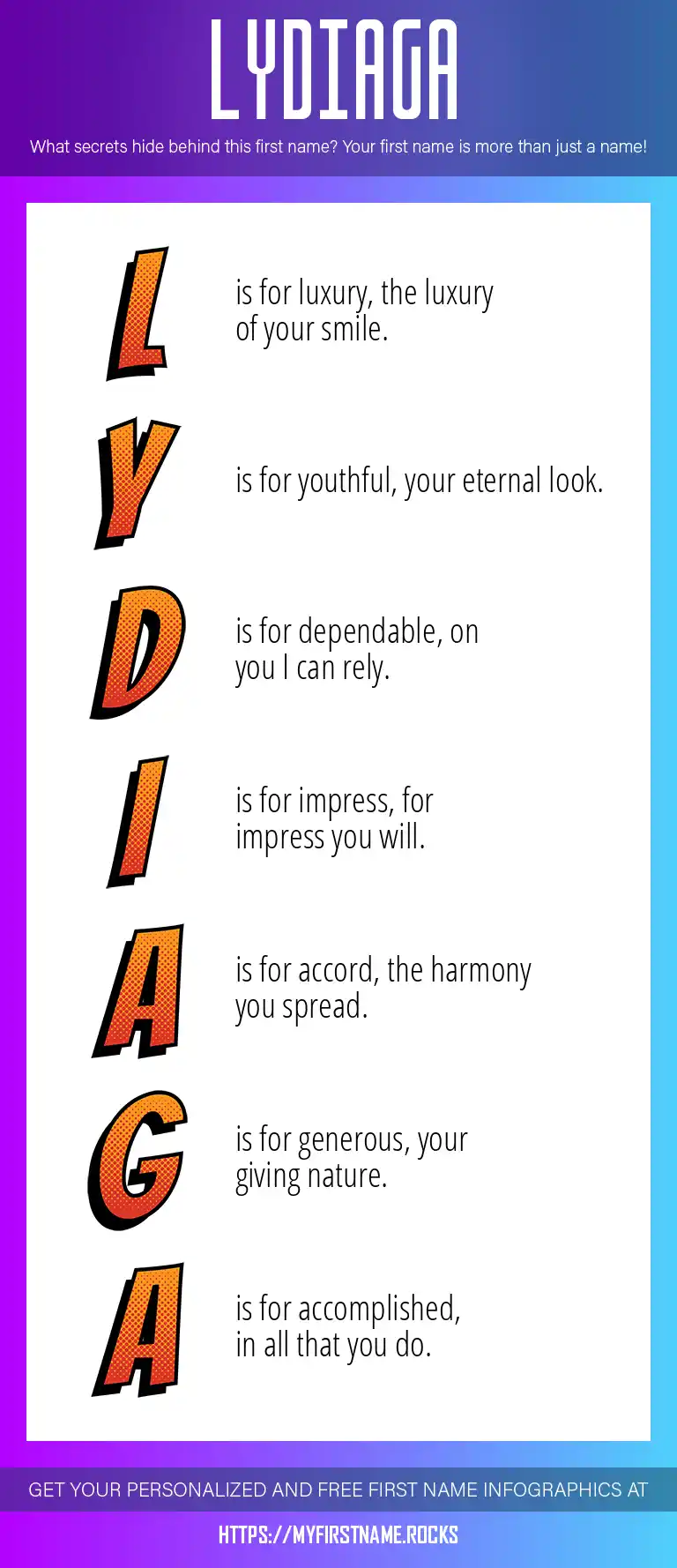 LYDIAGA

What secrets hide behind this first name? Your first name is more than just a name!

L is for luxury, the luxury of your smile.

Y is for youthful, your eternal look.

D is for dependable, on you I can rely.

I is for impress, for impress you will.

A is for accord, the harmony you spread.

G is for generous, your giving nature.

A is for accomplished, in all that you do.

GET YOUR PERSONALIZED AND FREE FIRST NAME INFOGRAPHICS AT

HTTPS://MYFIRSTNAME.ROCKS