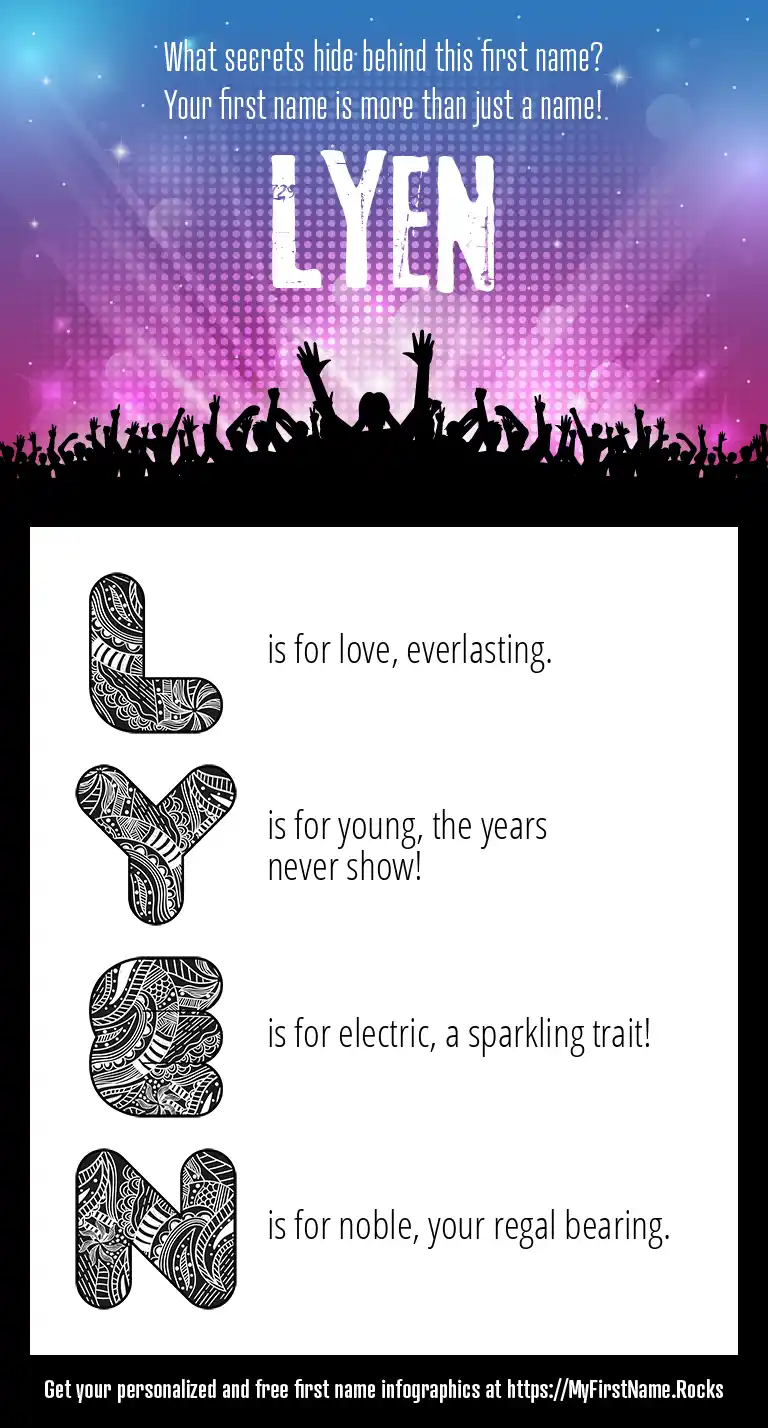 What secrets hide behind this first name?
Your first name is more than just a name!

LYEN

L is for love, everlasting.

Y is for young, the years never show!

E is for electric, a sparkling trait!

N is for noble, your regal bearing.

Get your personalized and free first name infographics at https://MyFirstName.Rocks