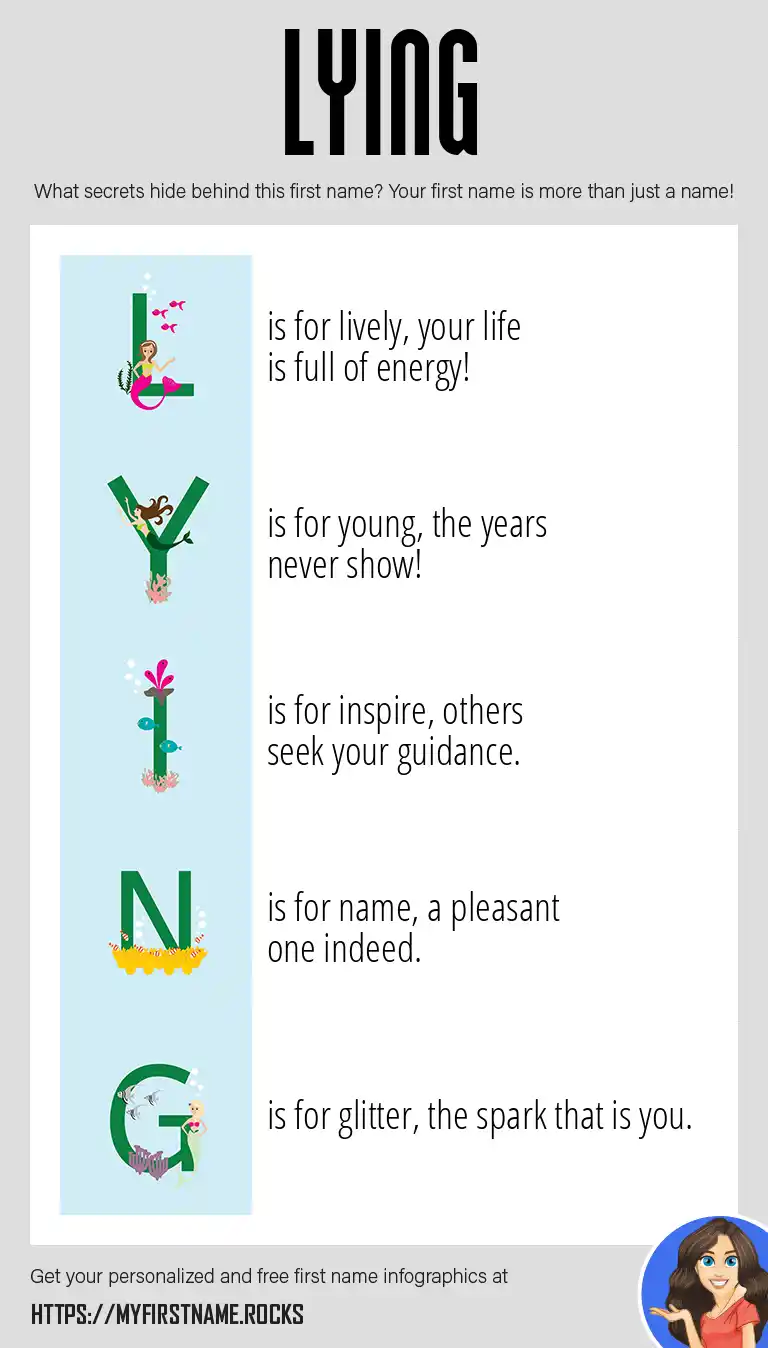 LYING

What secrets hide behind this first name? Your first name is more than just a name!

L is for lively, your life is full of energy!

Y is for young, the years never show!

I is for inspire, others seek your guidance.

N is for name, a pleasant one indeed.

G is for glitter, the spark that is you.

Get your personalized and free first name infographics at

HTTPS://MYFIRSTNAME.ROCKS