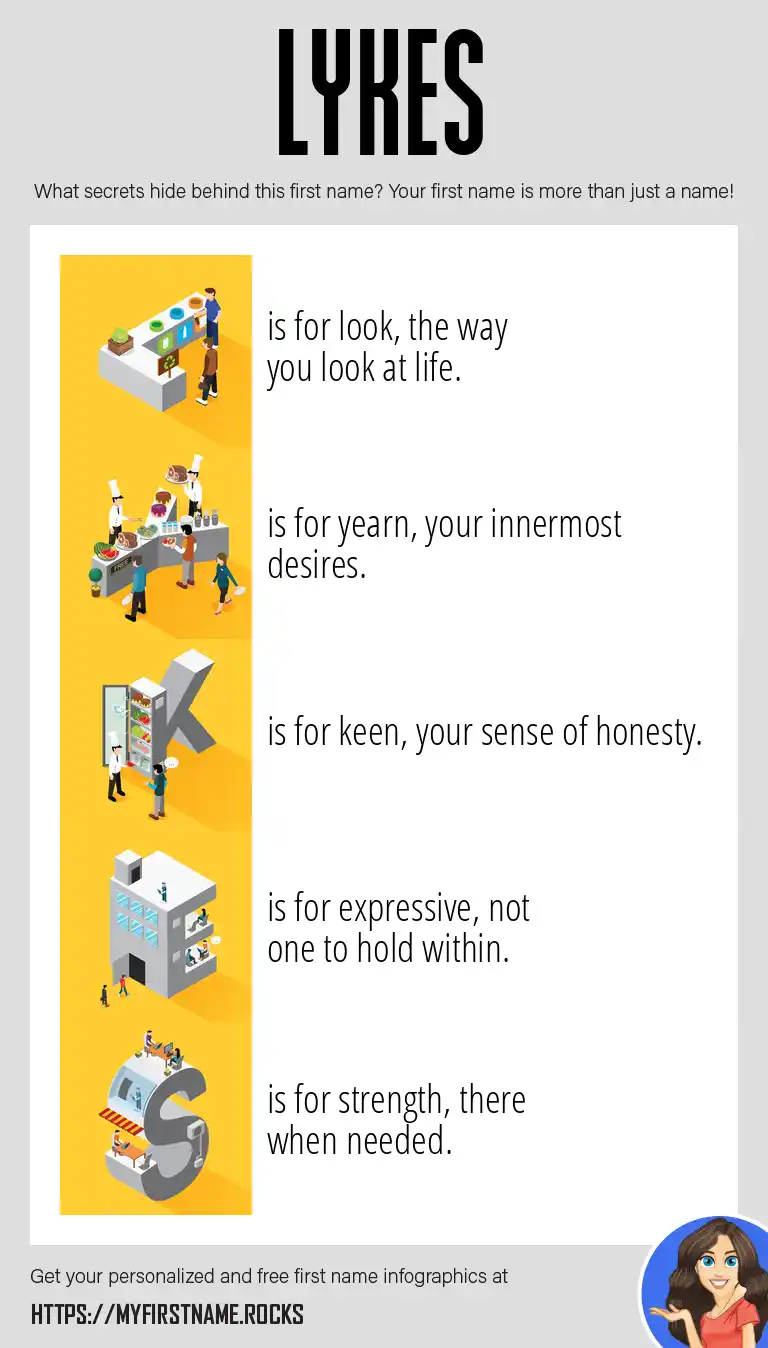 LYKES

What secrets hide behind this first name? Your first name is more than just a name!

is for look, the way you look at life.

is for yearn, your innermost desires.

K

is for keen, your sense of honesty.

is for expressive, not one to hold within.

S

is for strength, there when needed.

Get your personalized and free first name infographics at

HTTPS://MYFIRSTNAME.ROCKS