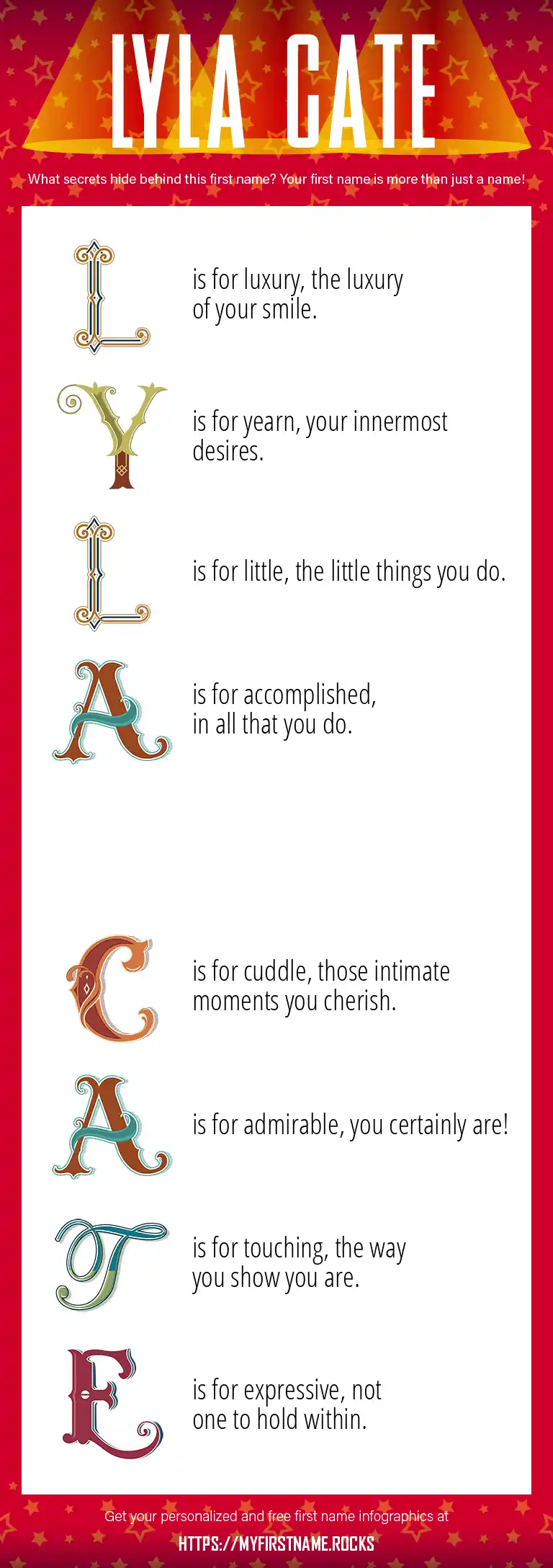 LYLA CATE

What secrets hide behind this first name? Your first name is more than just a name!

L is for luxury, the luxury of your smile.

Y is for yearn, your innermost desires.

L is for little, the little things you do.

A is for accomplished, in all that you do.

C is for cuddle, those intimate moments you cherish.

A is for admirable, you certainly are!

T is for touching, the way you show you are.

E is for expressive, not one to hold within.

Get your personalized and free first name infographics at

HTTPS://MYFIRSTNAME.ROCKS