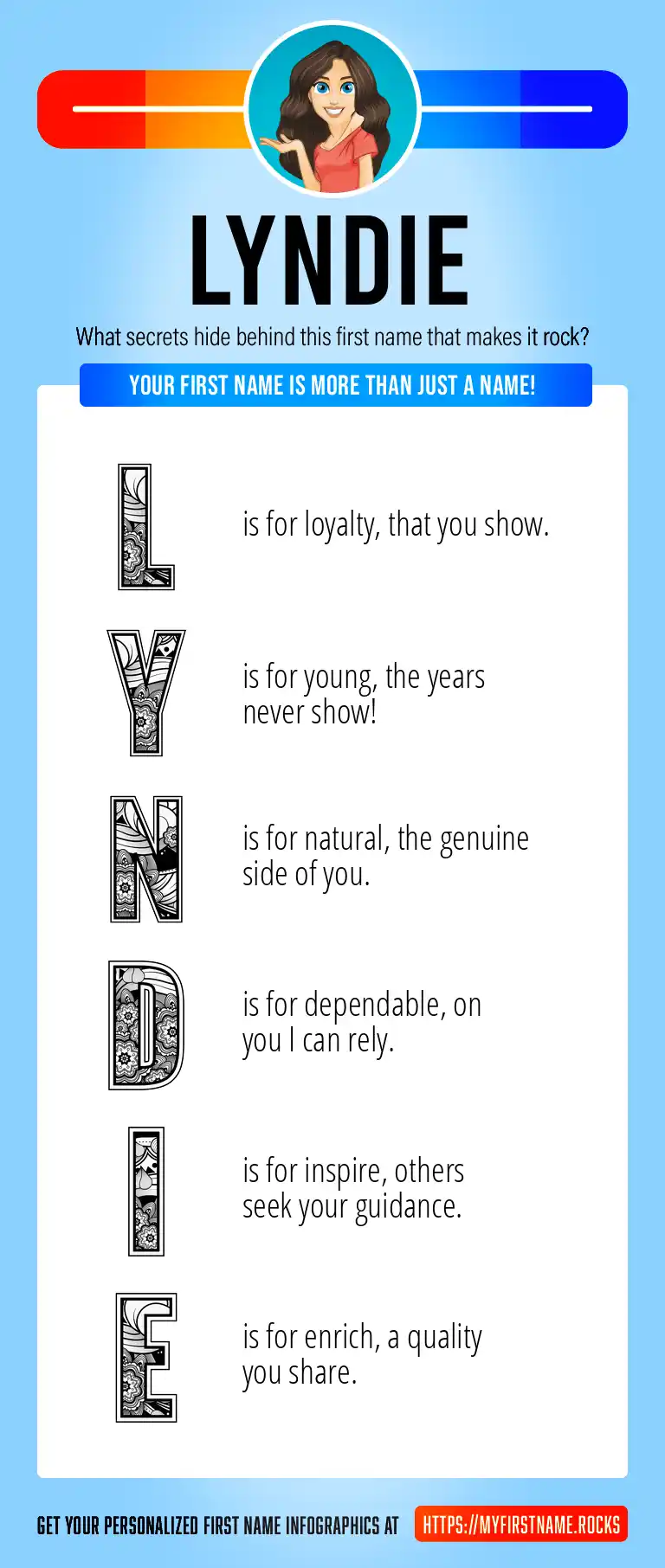 LYNDIE

What secrets hide behind this first name that makes it rock?

YOUR FIRST NAME IS MORE THAN JUST A NAME!

L is for loyalty, that you show.

Y is for young, the years never show!

N is for natural, the genuine side of you.

D is for dependable, on you I can rely.

I is for inspire, others seek your guidance.

E is for enrich, a quality you share.

GET YOUR PERSONALIZED FIRST NAME INFOGRAPHICS AT HTTPS://MYFIRSTNAME.ROCKS