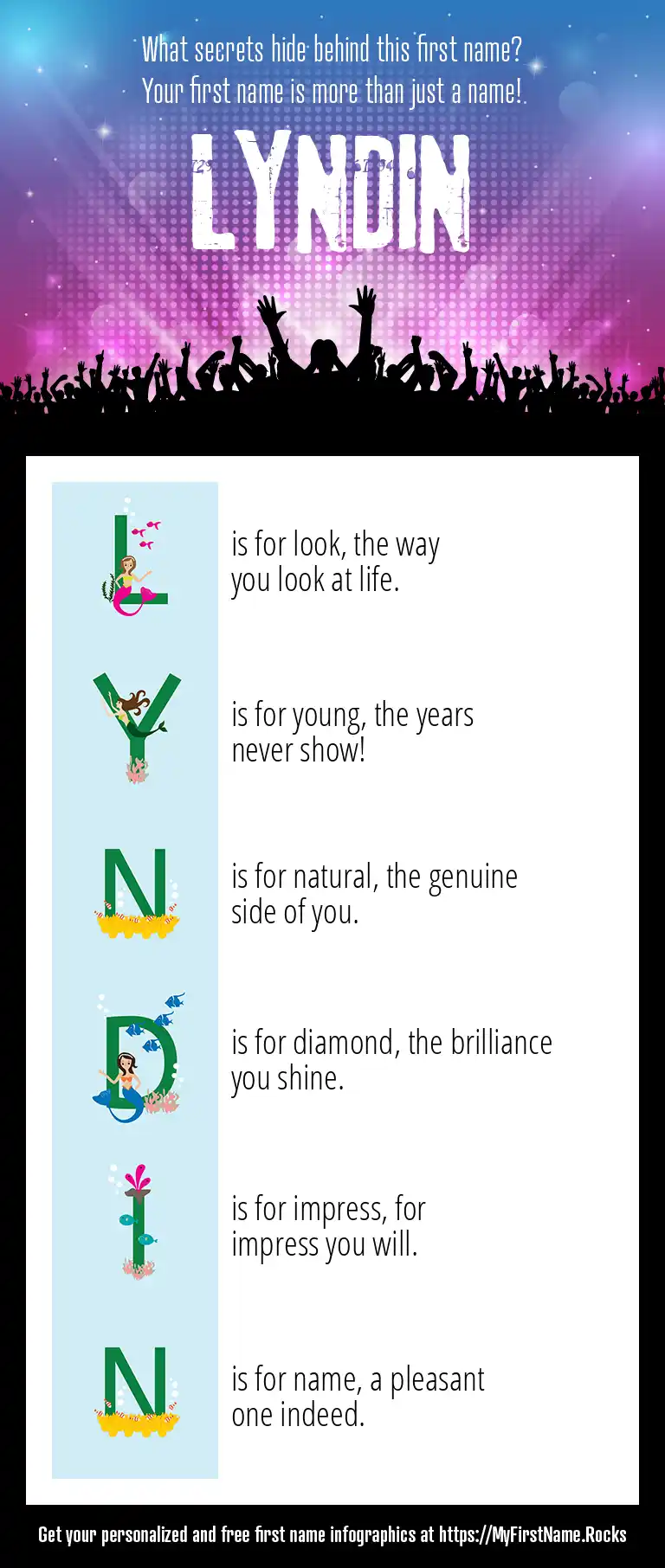 What secrets hide behind this first name?
Your first name is more than just a name!

LYNDIN

L is for look, the way you look at life.

Y is for young, the years never show!

N is for natural, the genuine side of you.

D is for diamond, the brilliance you shine.

I is for impress, for impress you will.

N is for name, a pleasant one indeed.

Get your personalized and free first name infographics at https://MyFirstName.Rocks