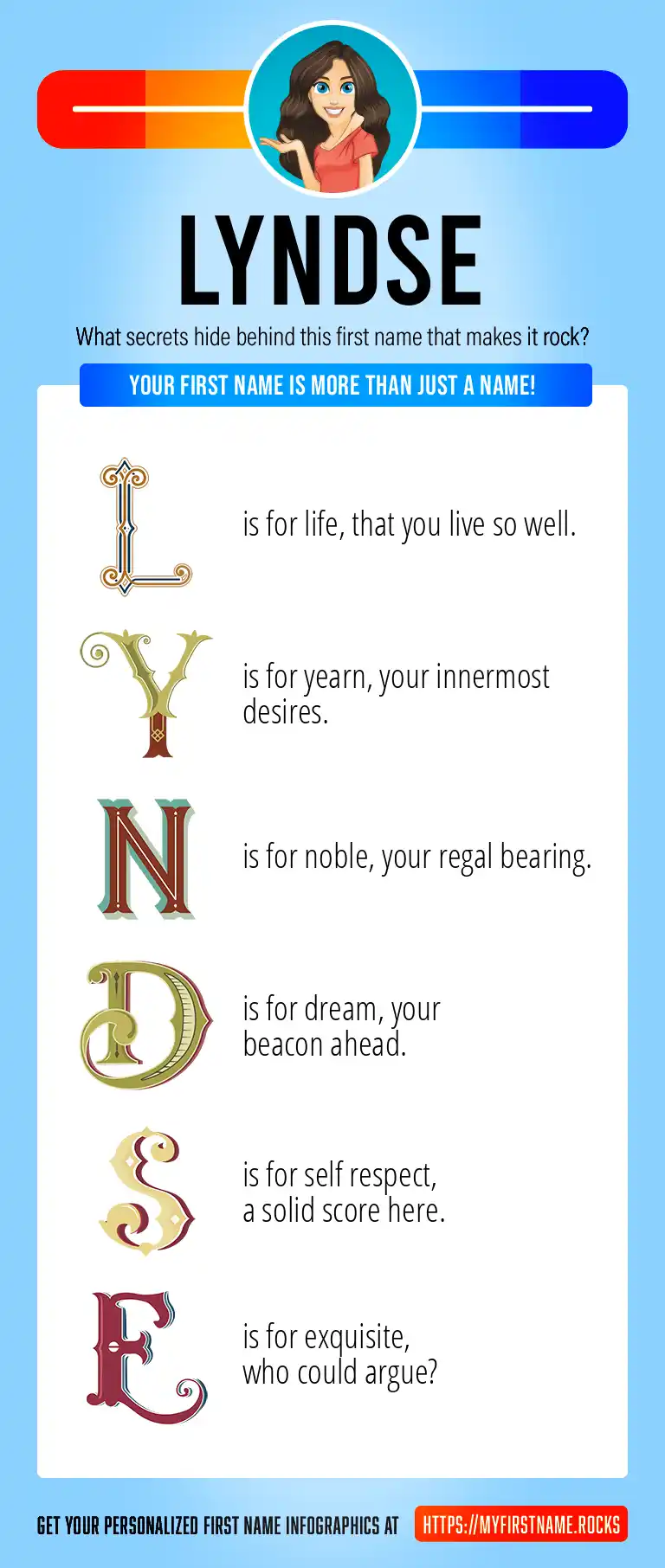 LYNDSE

What secrets hide behind this first name that makes it rock?

YOUR FIRST NAME IS MORE THAN JUST A NAME!

L is for life, that you live so well.

Y is for yearn, your innermost desires.

N is for noble, your regal bearing.

D is for dream, your beacon ahead.

S is for self respect, a solid score here.

E is for exquisite, who could argue?

GET YOUR PERSONALIZED FIRST NAME INFOGRAPHICS AT HTTPS://MYFIRSTNAME.ROCKS