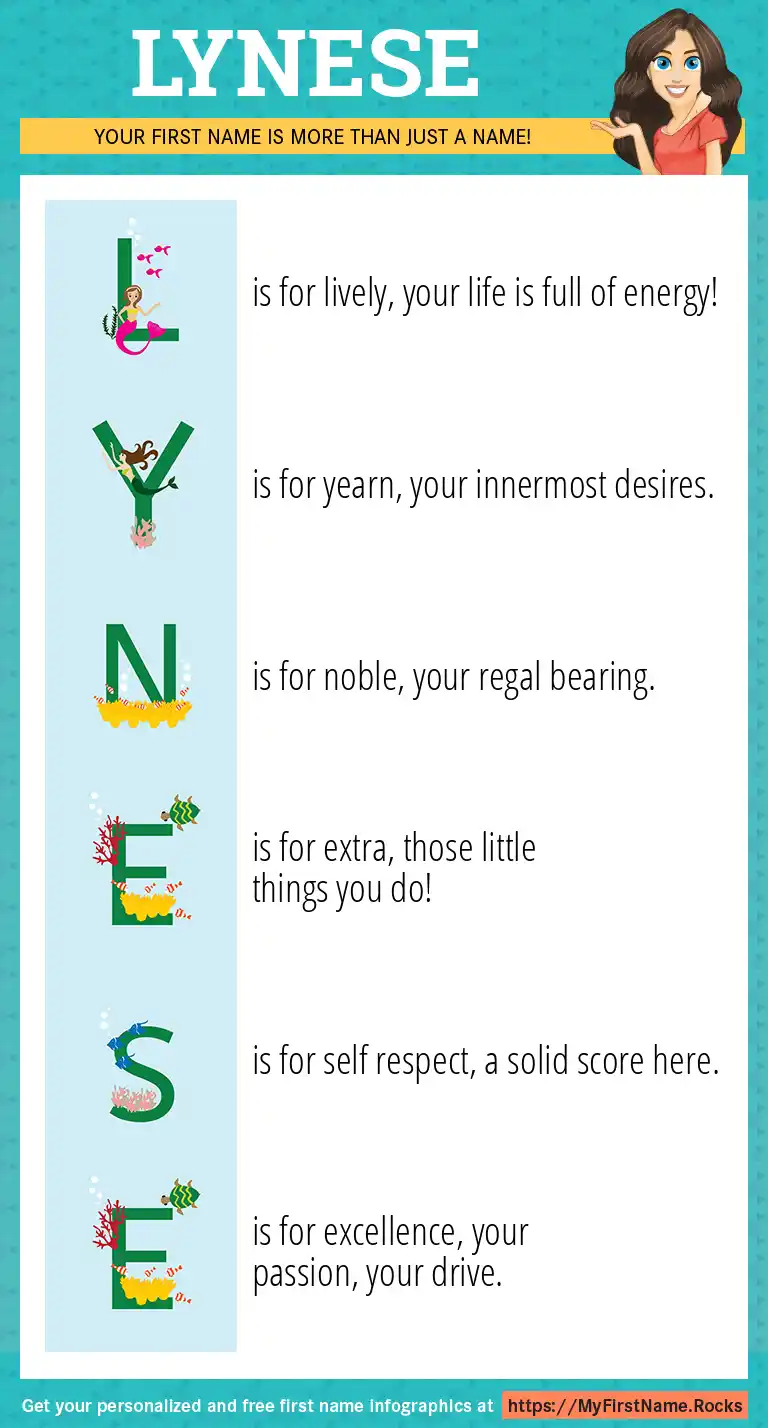 LYNESE

YOUR FIRST NAME IS MORE THAN JUST A NAME!

L is for lively, your life is full of energy!

Y is for yearn, your innermost desires.

N is for noble, your regal bearing.

E is for extra, those little things you do!

S is for self respect, a solid score here.

E is for excellence, your passion, your drive.

Get your personalized and free first name infographics at https://MyFirstName.Rocks