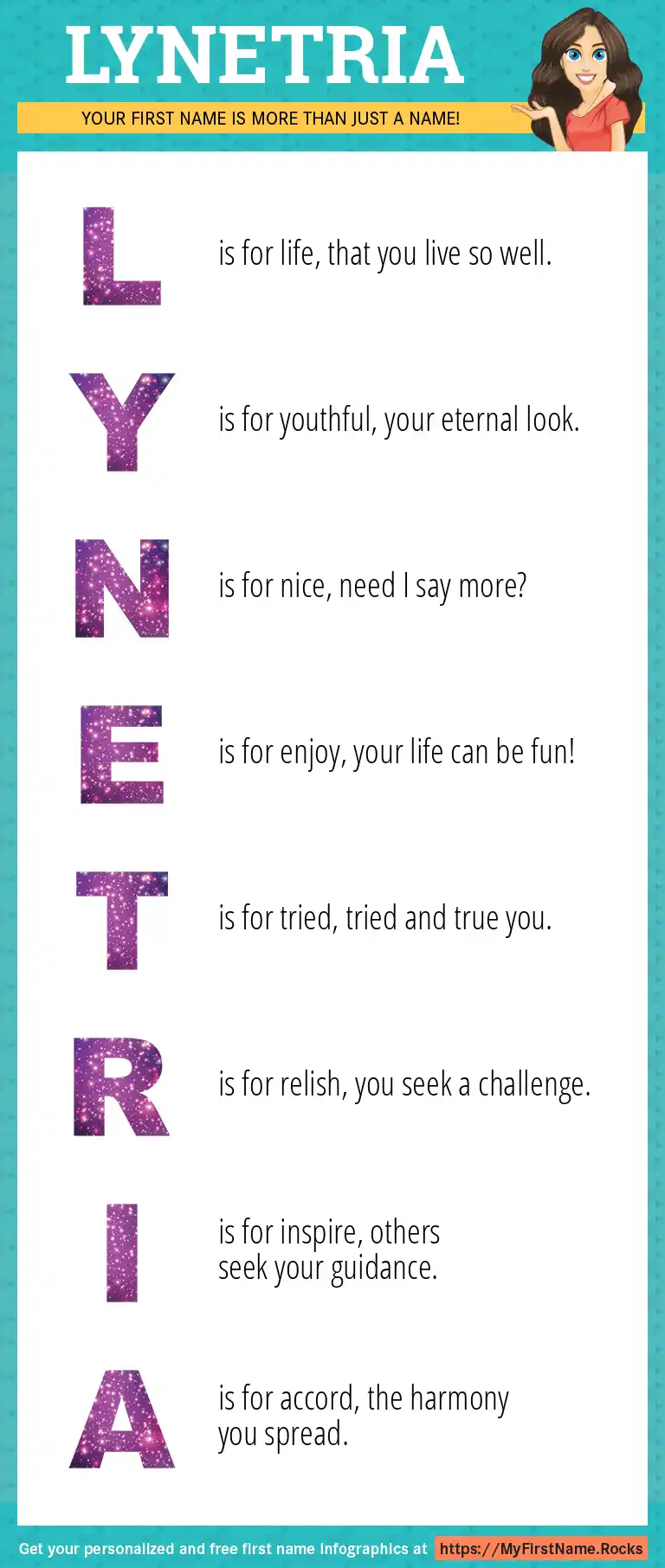 LYNETRIA

YOUR FIRST NAME IS MORE THAN JUST A NAME!

L is for life, that you live so well.

Y is for youthful, your eternal look.

N is for nice, need I say more?

E is for enjoy, your life can be fun!

T is for tried, tried and true you.

R is for relish, you seek a challenge.

I is for inspire, others seek your guidance.

A is for accord, the harmony you spread.

Get your personalized and free first name infographics at https://MyFirstName.Rocks